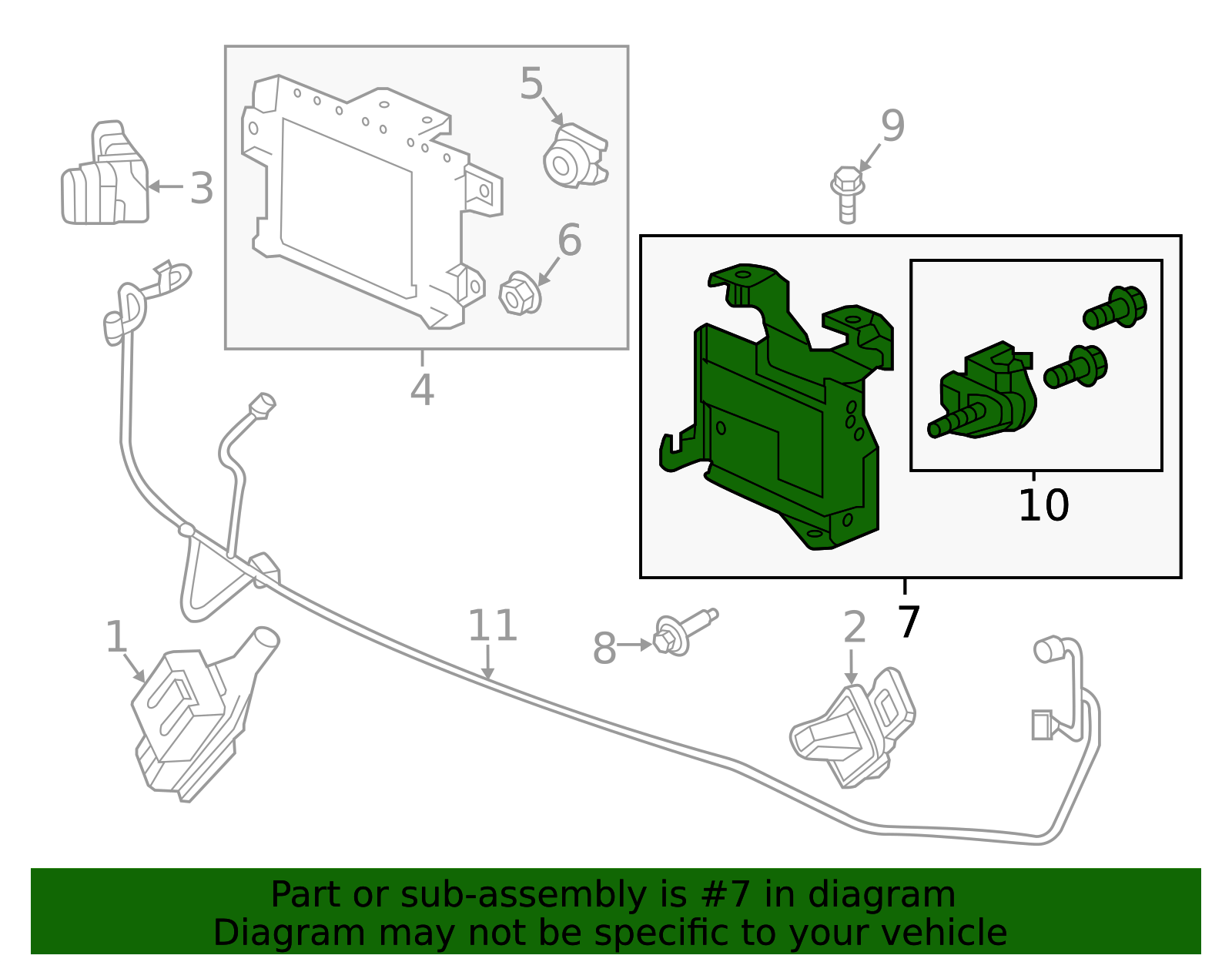 5
9
3
6
4
10
7
11
1
8
2

Part or sub-assembly is #7 in diagram
Diagram may not be specific to your vehicle