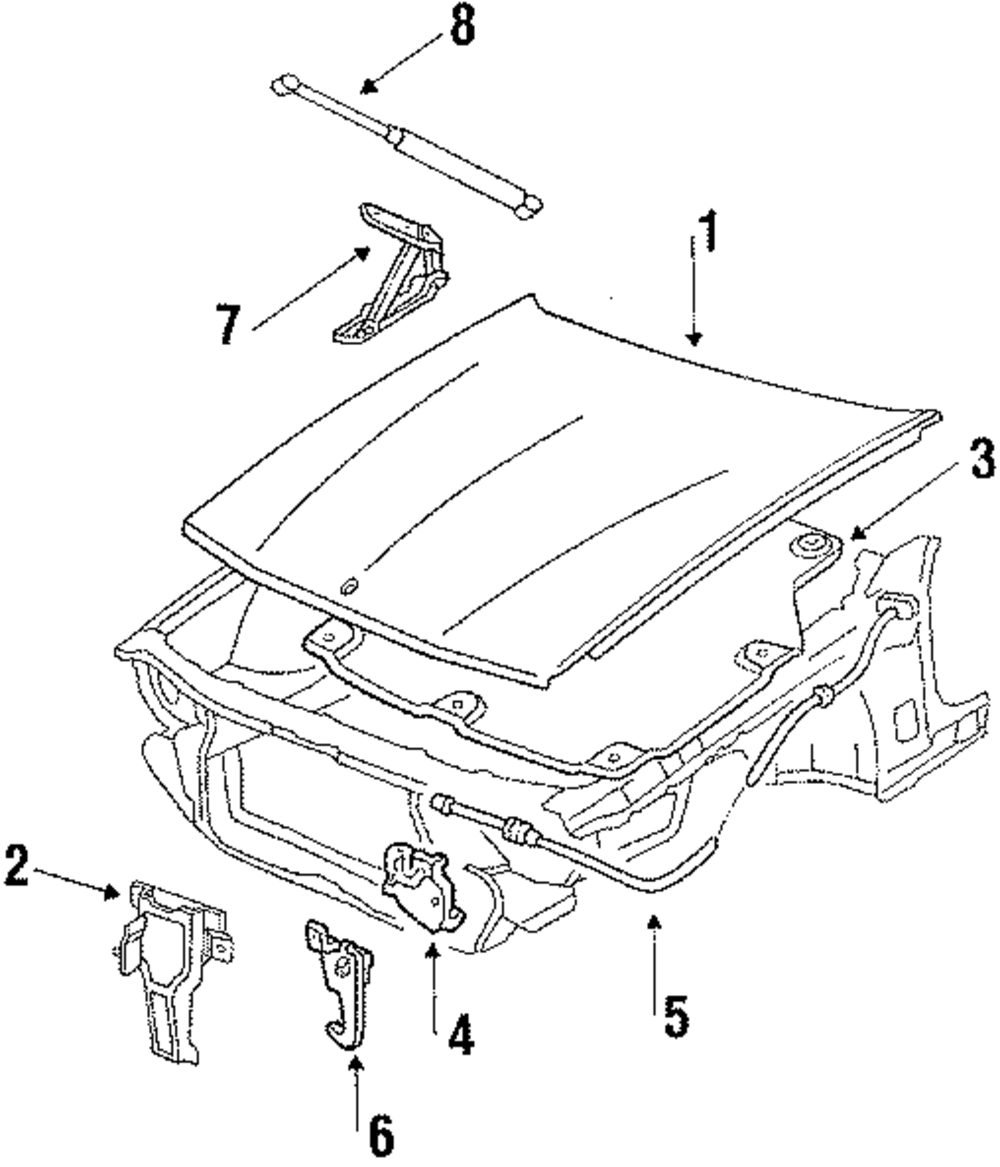 8

1

7

3

2

4

5

6