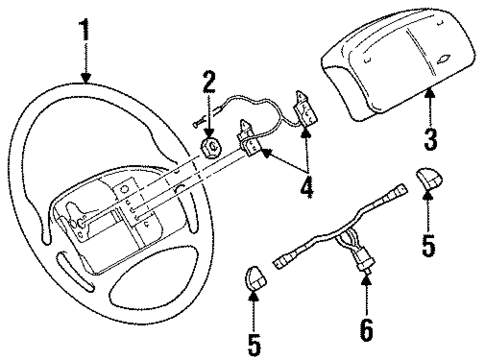 1
2
3
4
5
5
6