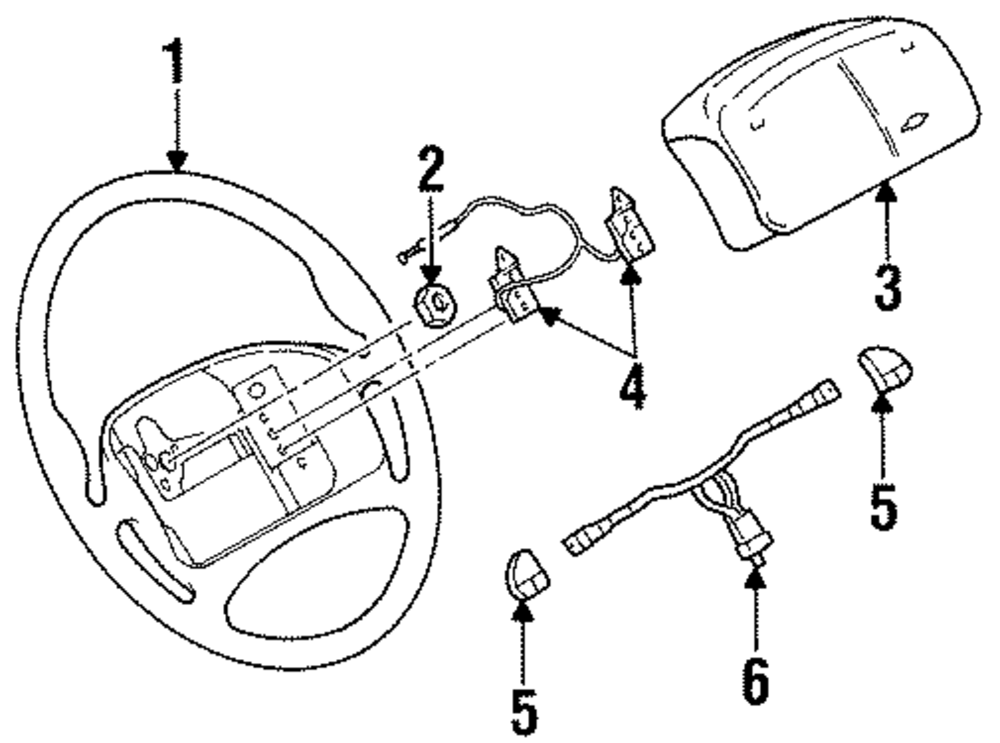 1
2
3
4
5
5
6