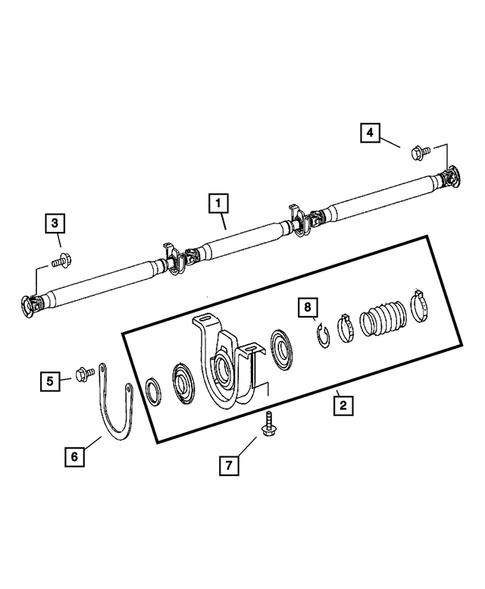 4
1
3
8
5
2
6
7