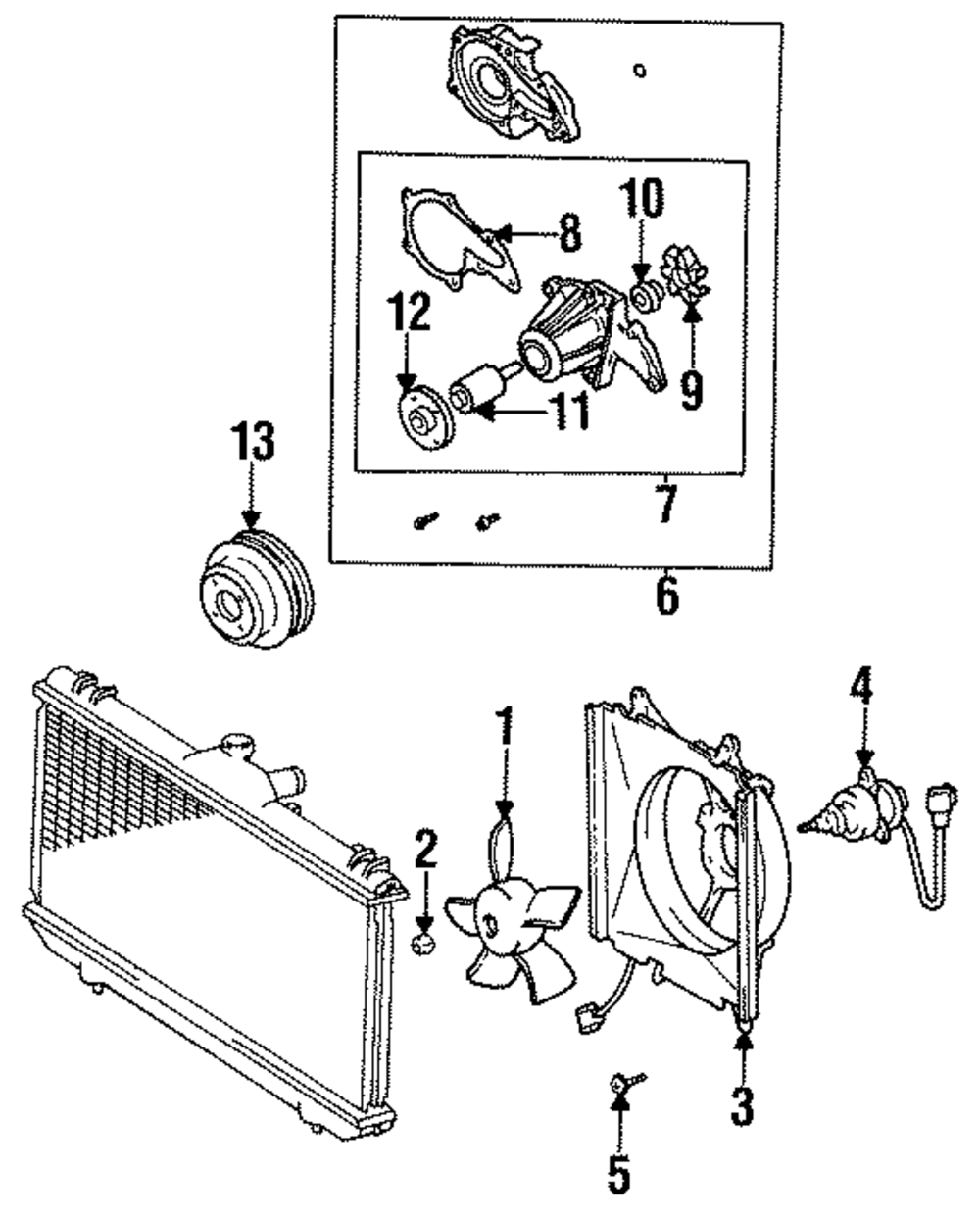 10
8
12
9
11
13
7
6
4
1
2
3
5