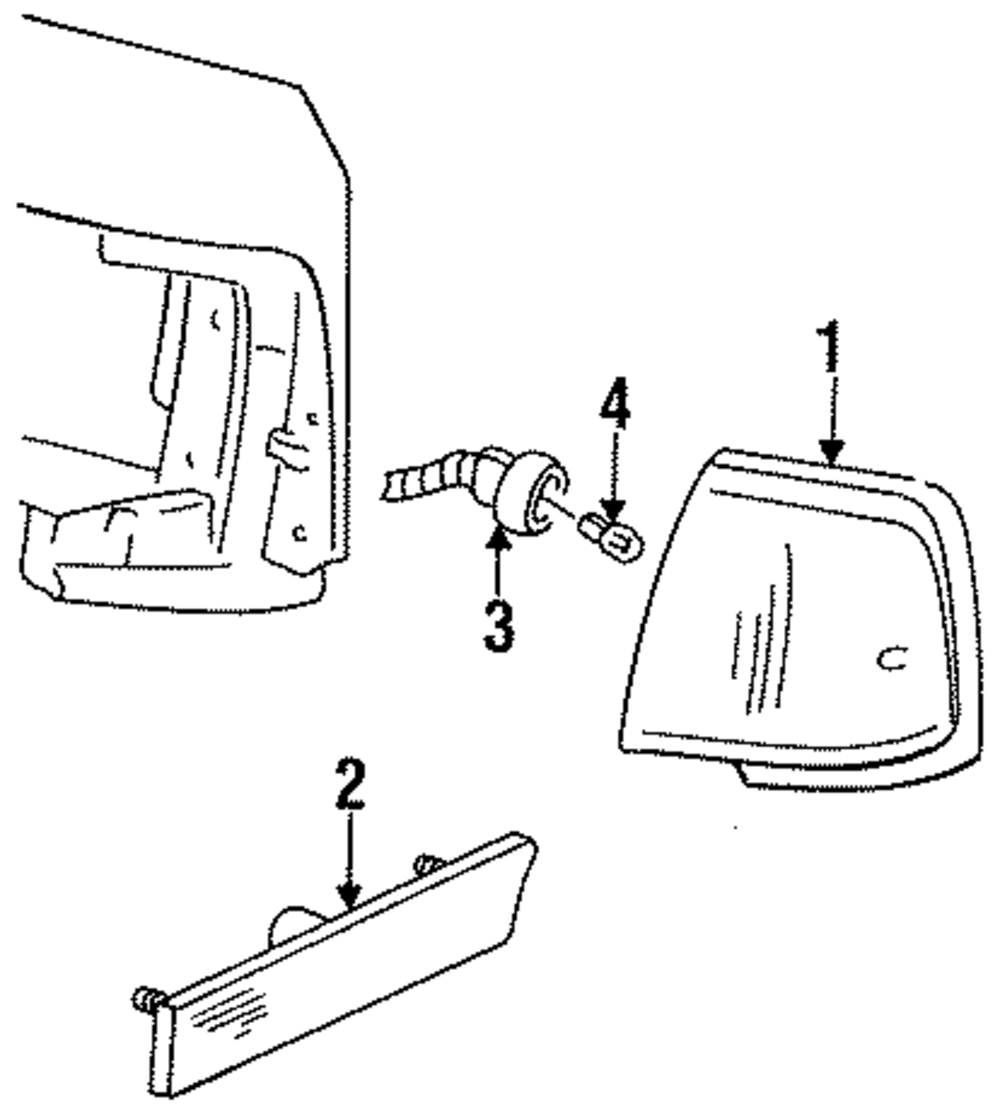 1
4
3
2