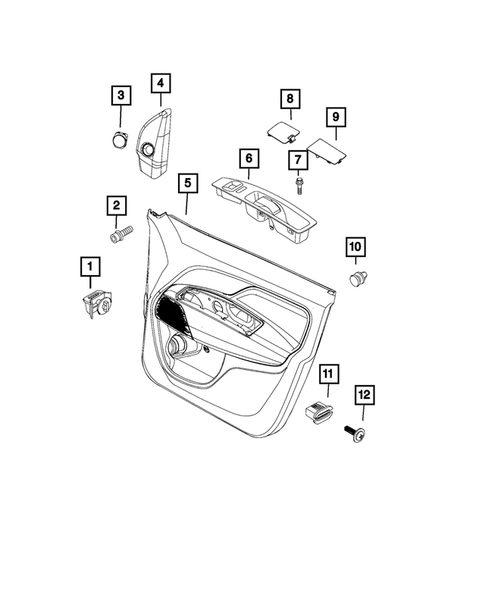 3
4
8
9
6
7
5
2
10
1
11
12