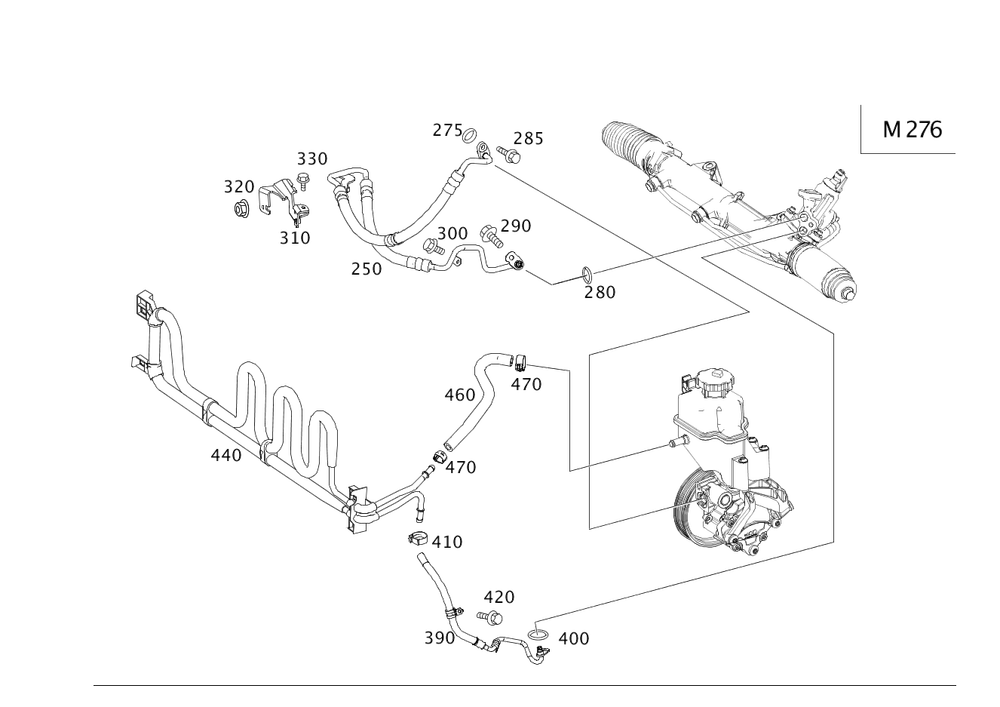 M 276

275
285
330
320
310
300
290
250
280
460
470
440
470
410
420
390
400