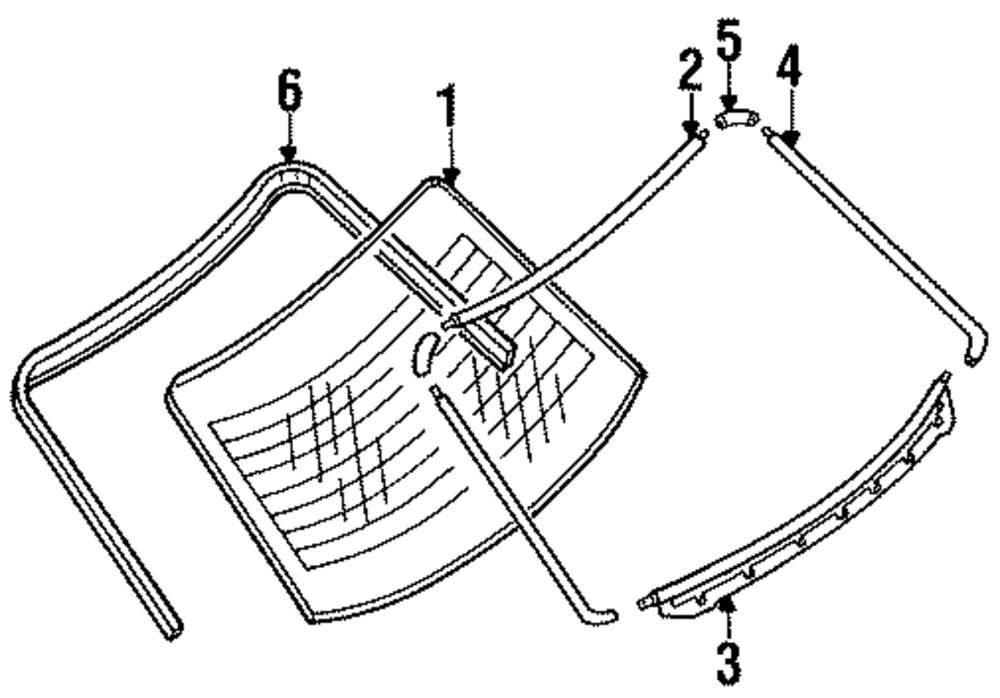 6
1
2
5
4
3