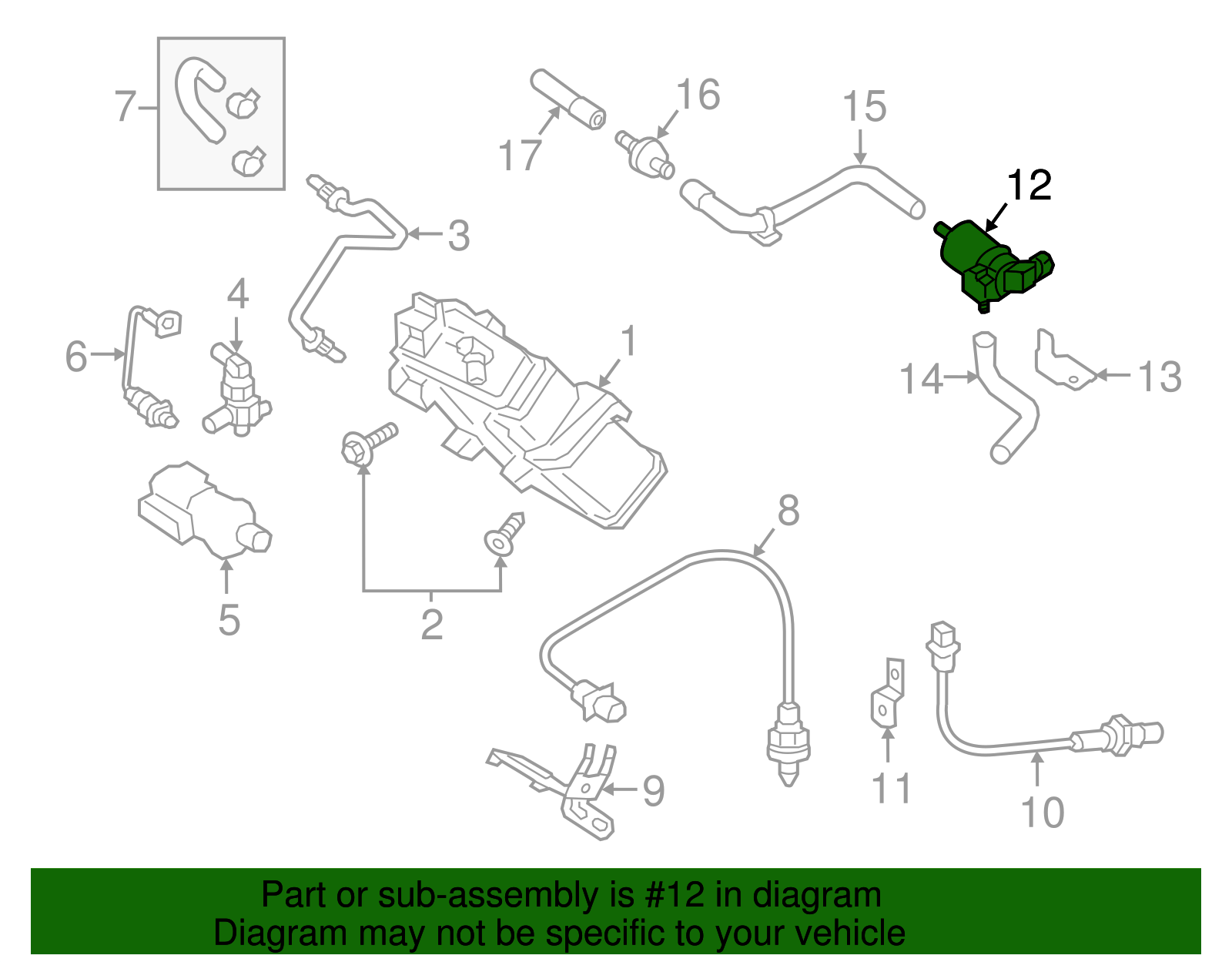 7
17
16
15
12
3
4
6
1
14
13
5
2
8
9
11
10

Part or sub-assembly is #12 in diagram
Diagram may not be specific to your vehicle