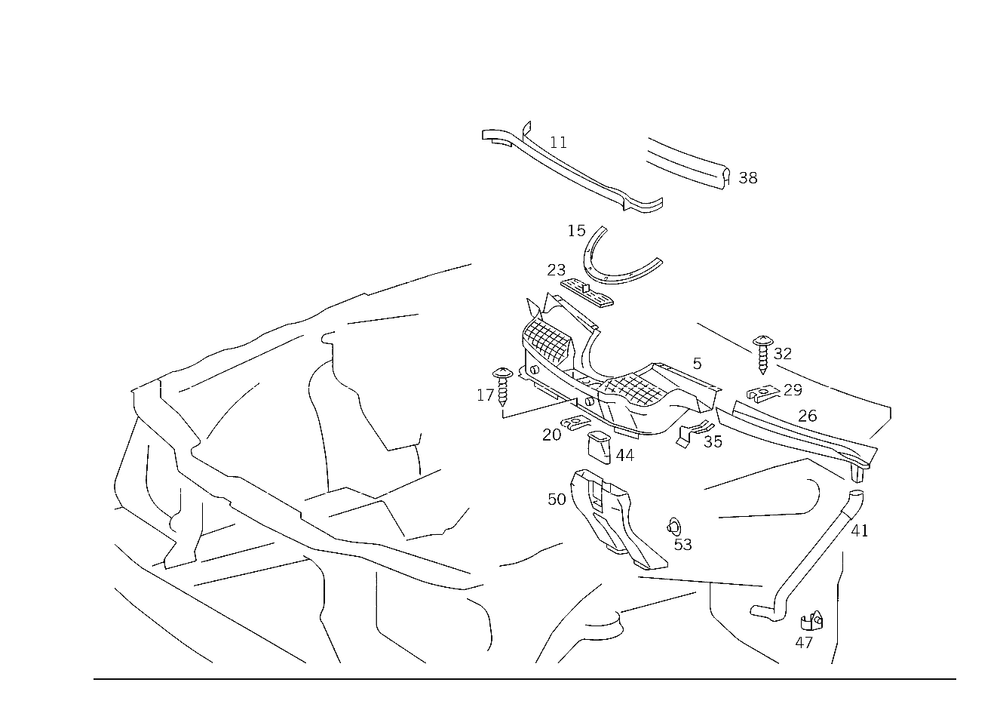 11
38
15
23
32
5
17
29
26
20
44
35
50
53
41
47