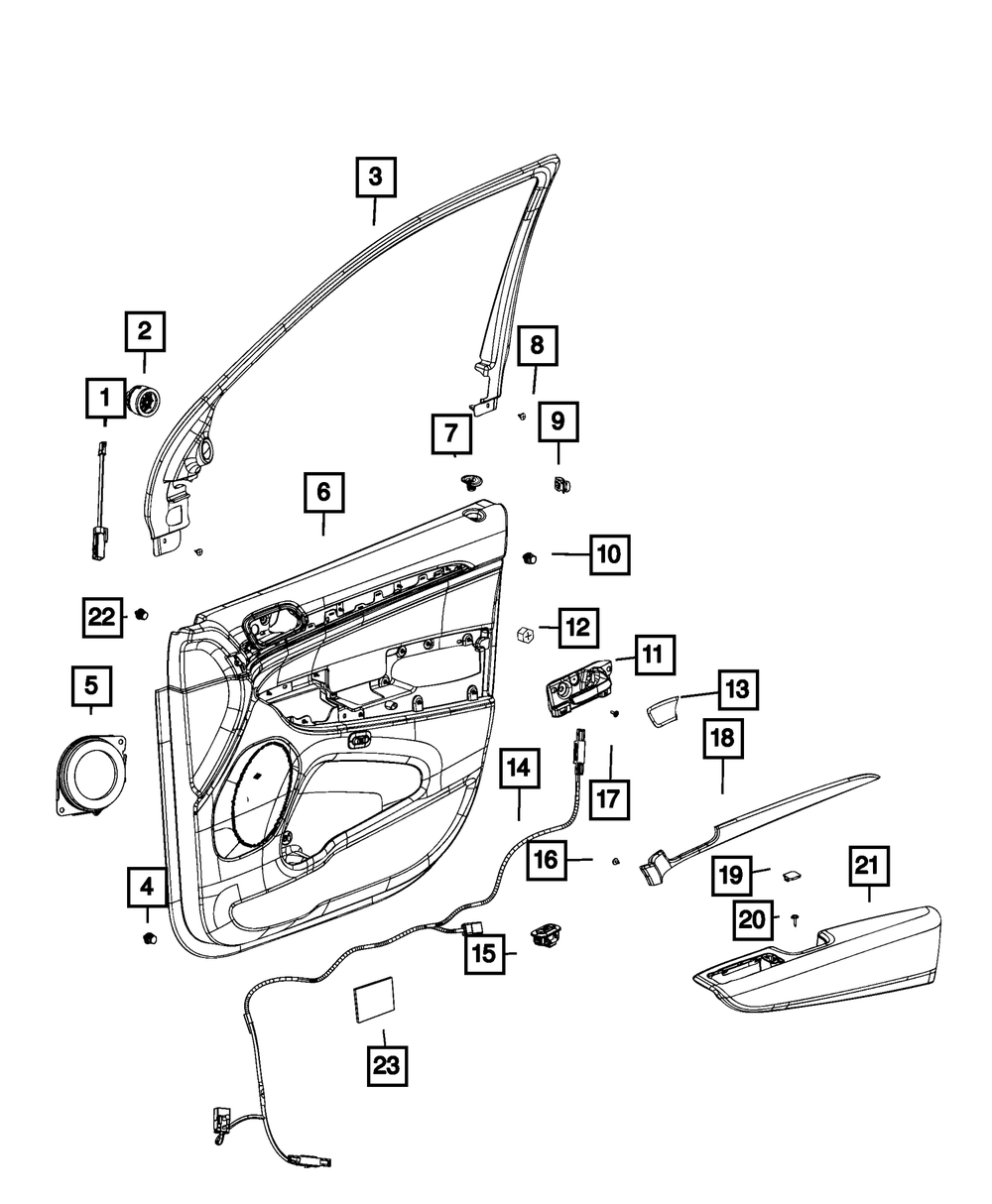 3
2
1
8
7
9
6
10
22
12
11
5
13
18
14
17
16
19
21
4
20
15
23