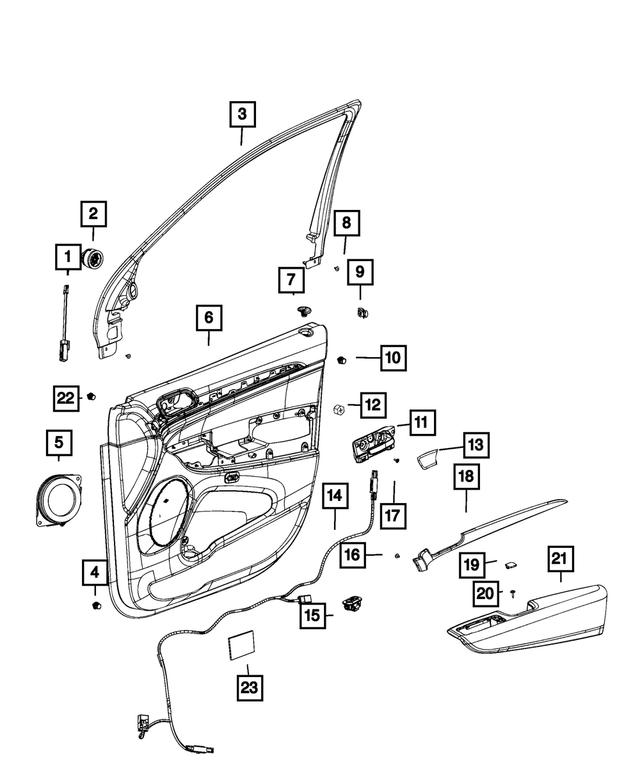 3

2

1

8

7

9

6

10

22

12

11

5

13

18

14

17

16

19

21

4

20

15

23