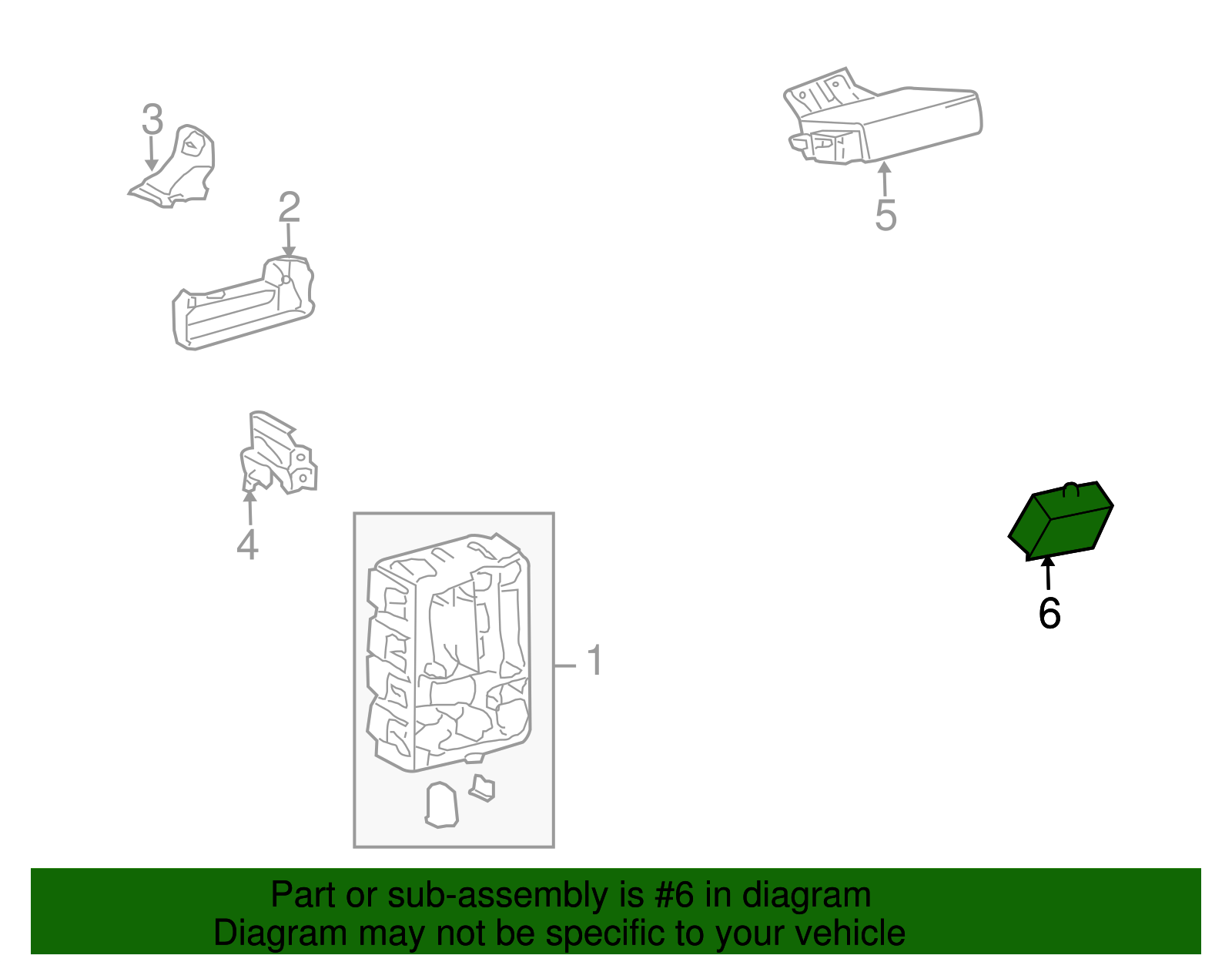 3

2

5

4

1

6

Part or sub-assembly is #6 in diagram
Diagram may not be specific to your vehicle