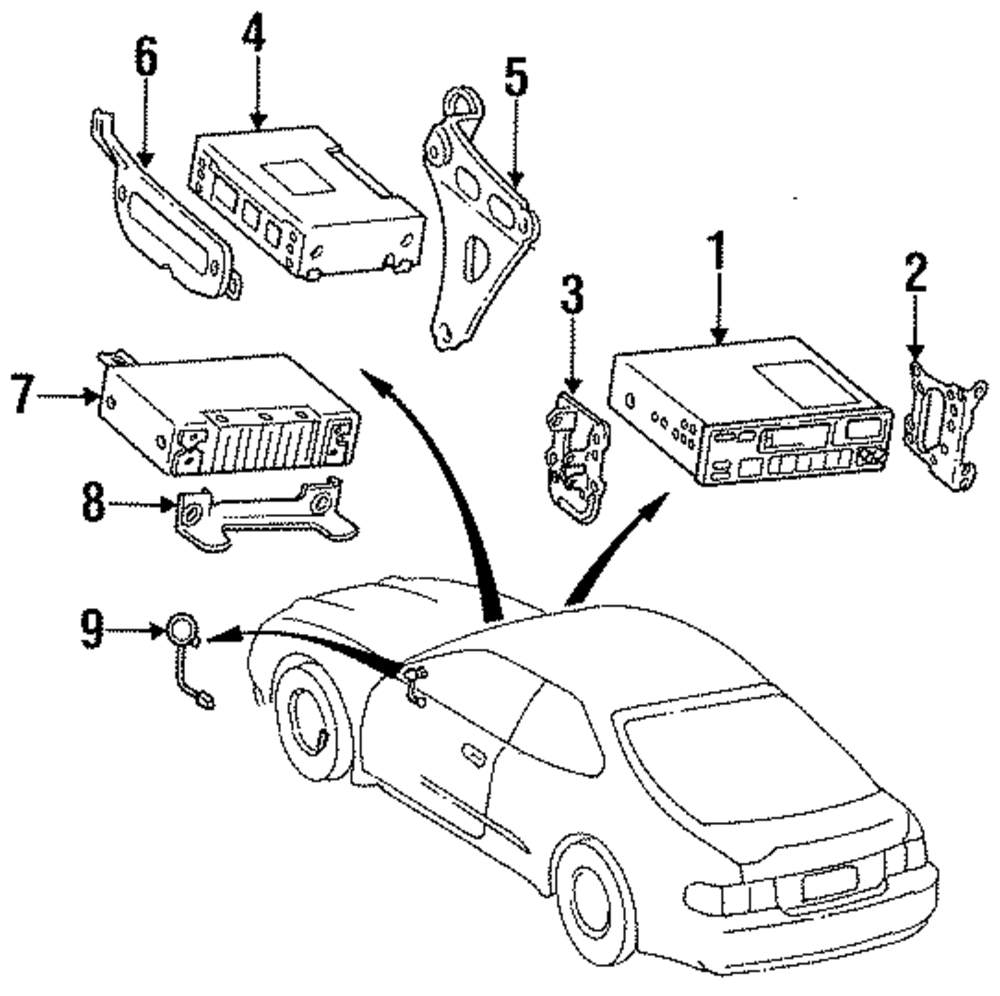 6
4
5
1
2
3
7
8
9