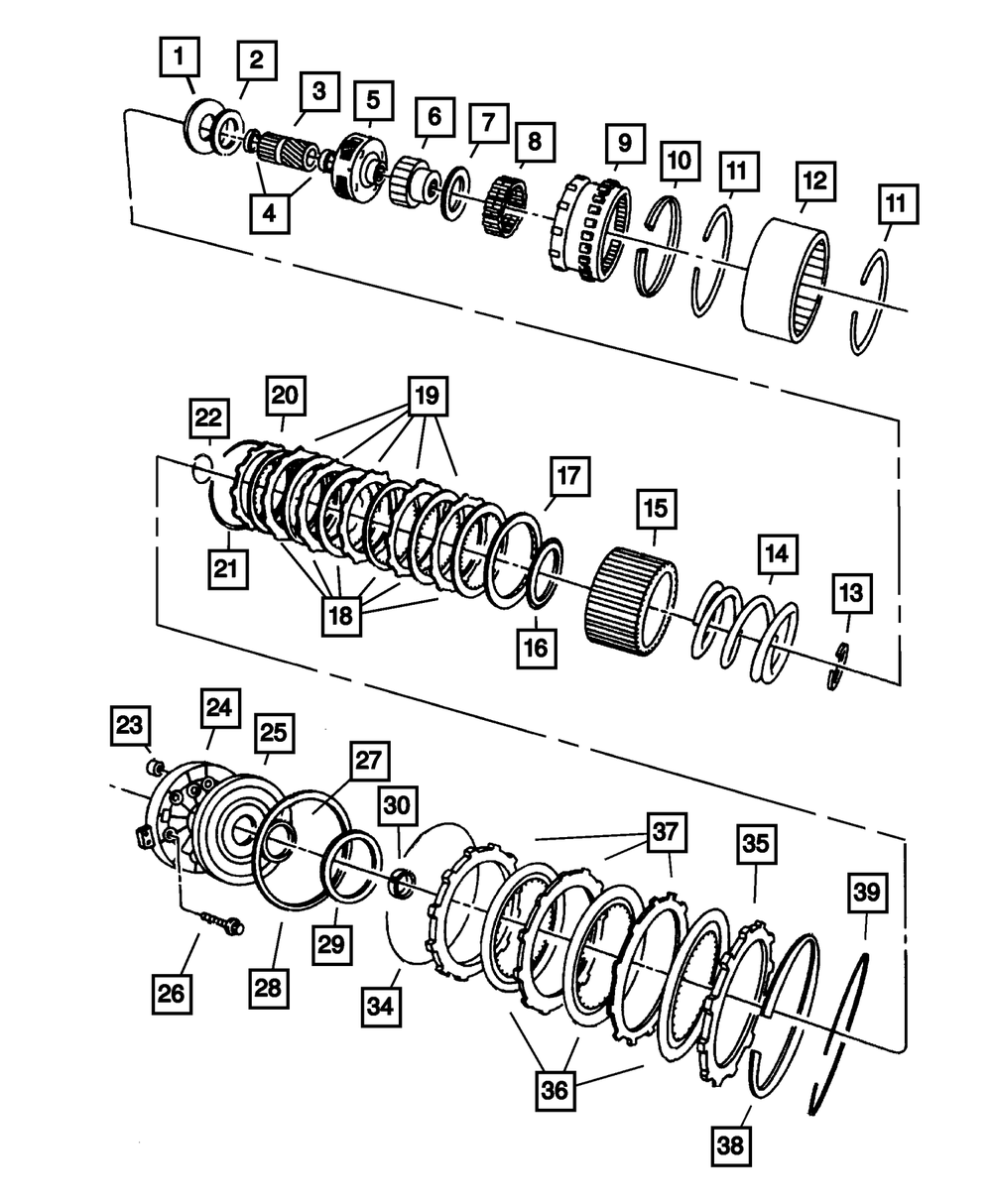 1
2
3
5
6
7
8
9
10
11
12
11
4
22
20
19
17
15
14
13
21
18
16
23
24
25
27
30
37
35
39
26
28
29
34
36
38