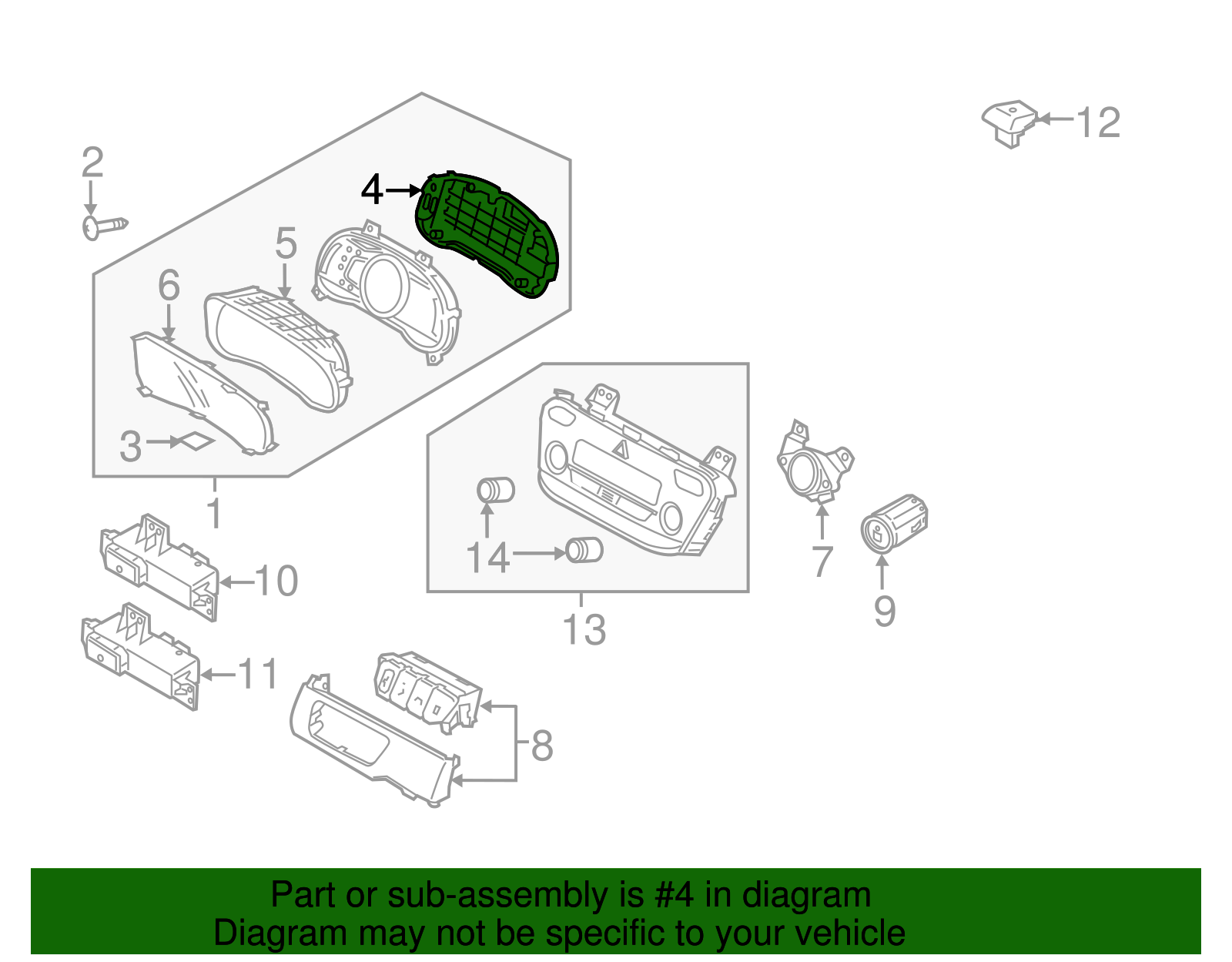 2
4
12
5
6
3
1
10
11
14
13
7
9
8

Part or sub-assembly is #4 in diagram
Diagram may not be specific to your vehicle