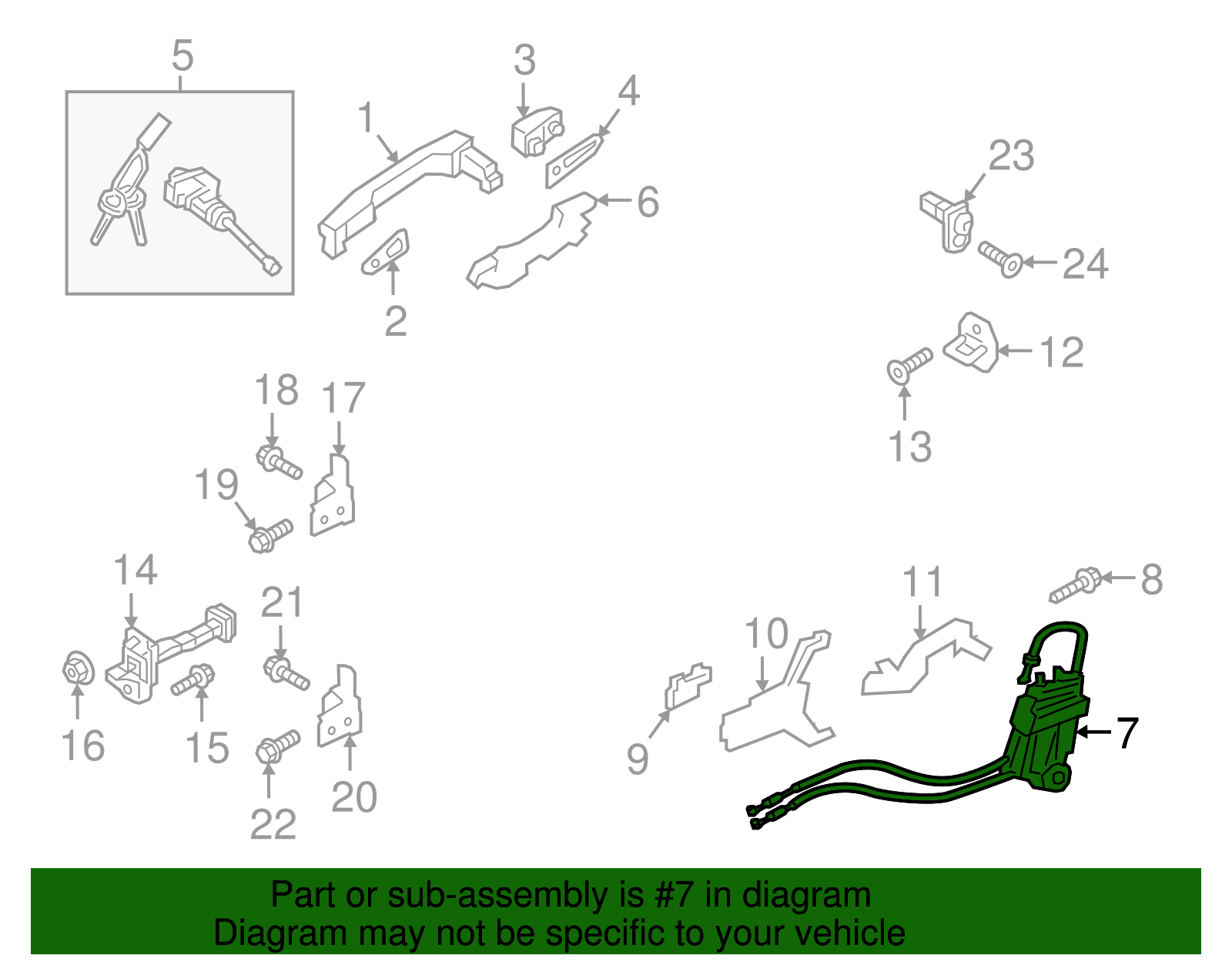 5
1
3
4
6
2
23
24
12
13
18
17
19
14
21
16
15
22
20
11
8
10
9
7

Part or sub-assembly is #7 in diagram
Diagram may not be specific to your vehicle