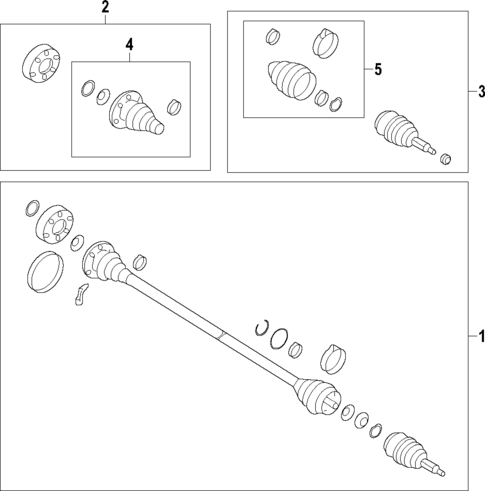 2
4
5
3
1