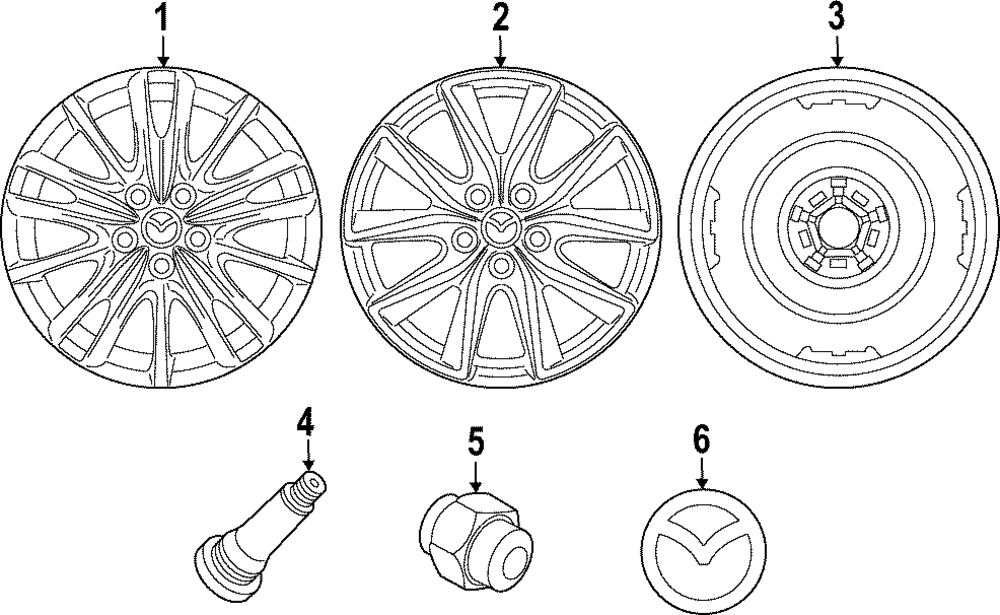 1
2
3
4
5
6