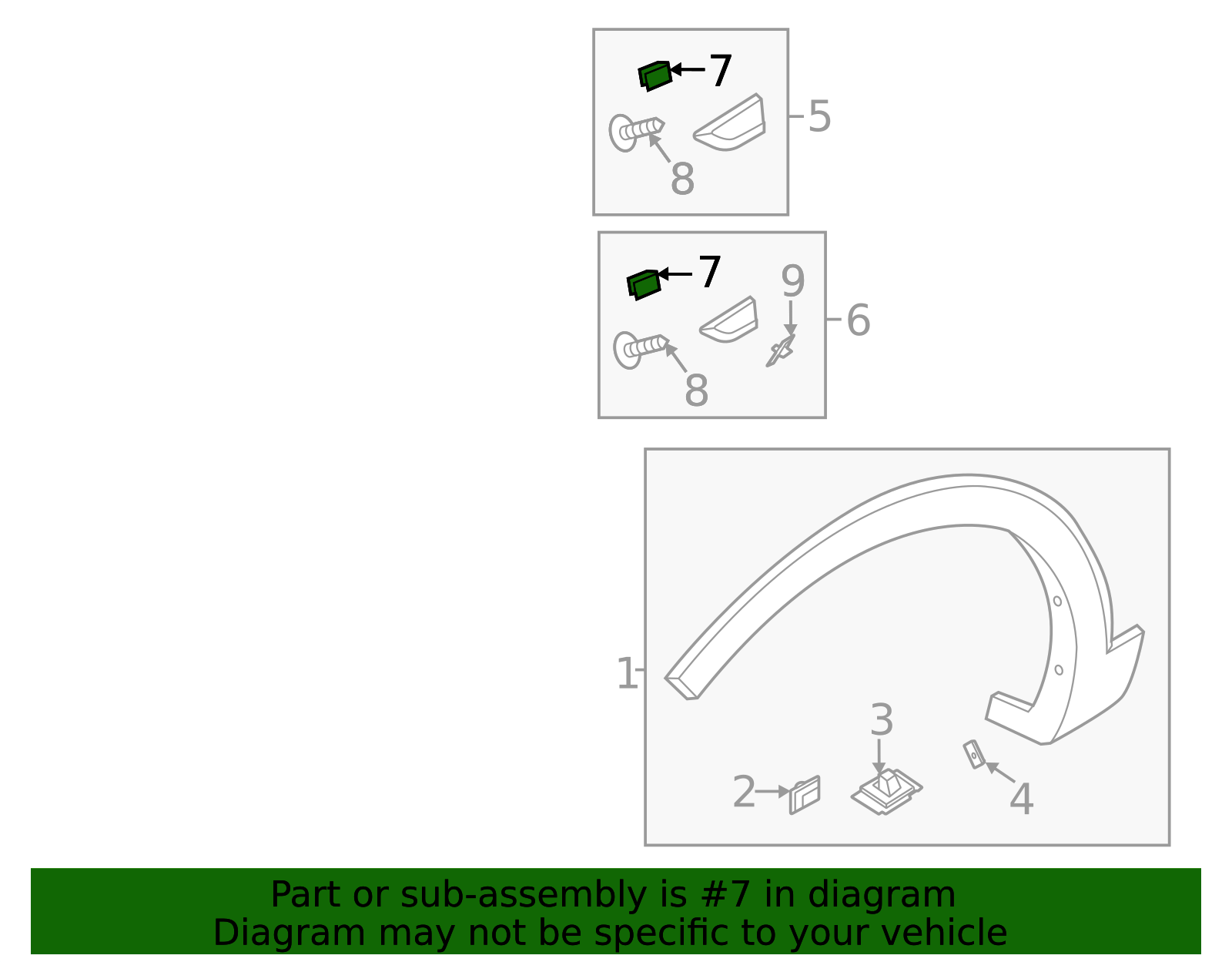 7
5
8
7
9
6
8
1
3
2
4

Part or sub-assembly is #7 in diagram
Diagram may not be specific to your vehicle