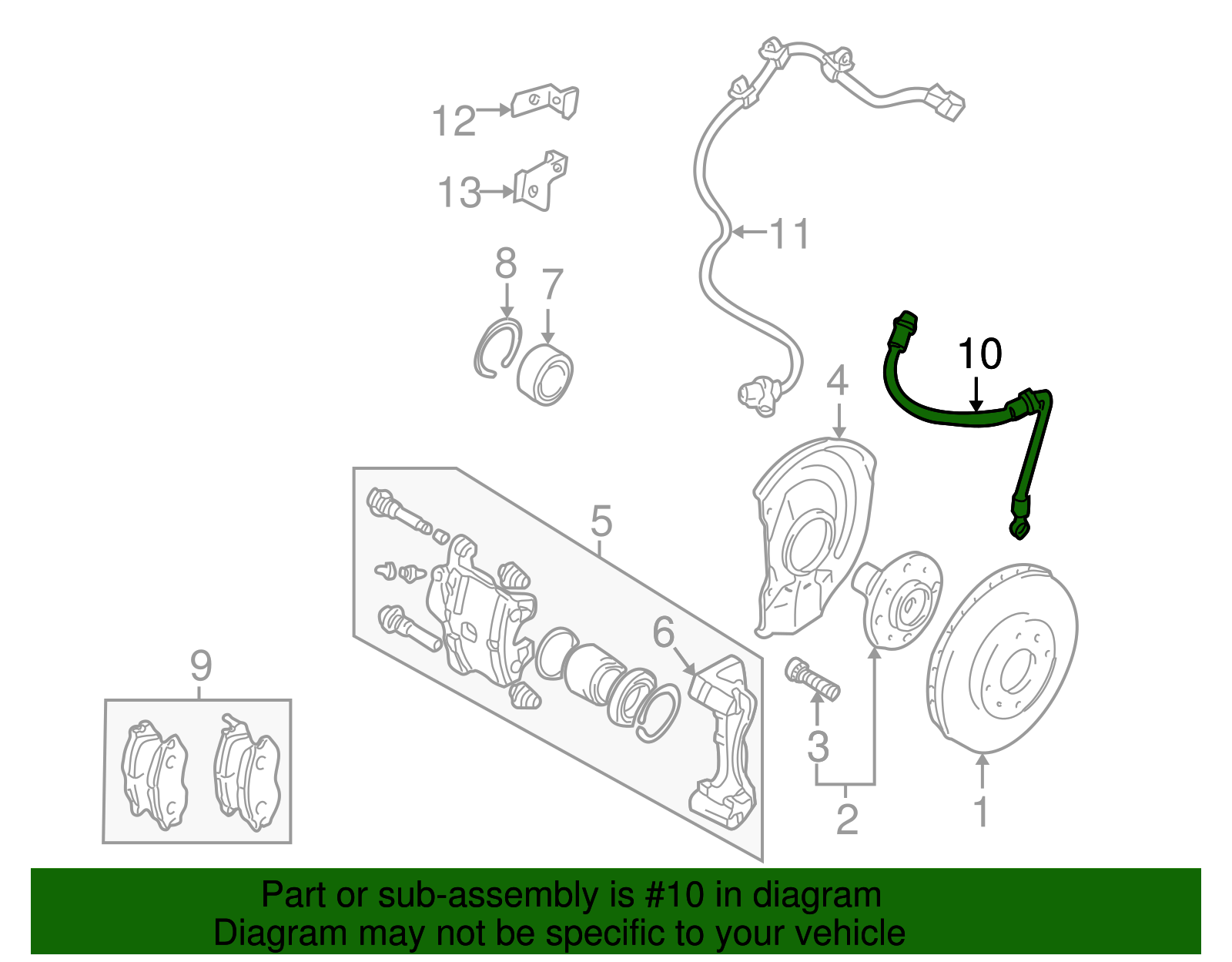 12
13
11
8
7
10
4
5
6
9
3
2
1

Part or sub-assembly is #10 in diagram
Diagram may not be specific to your vehicle