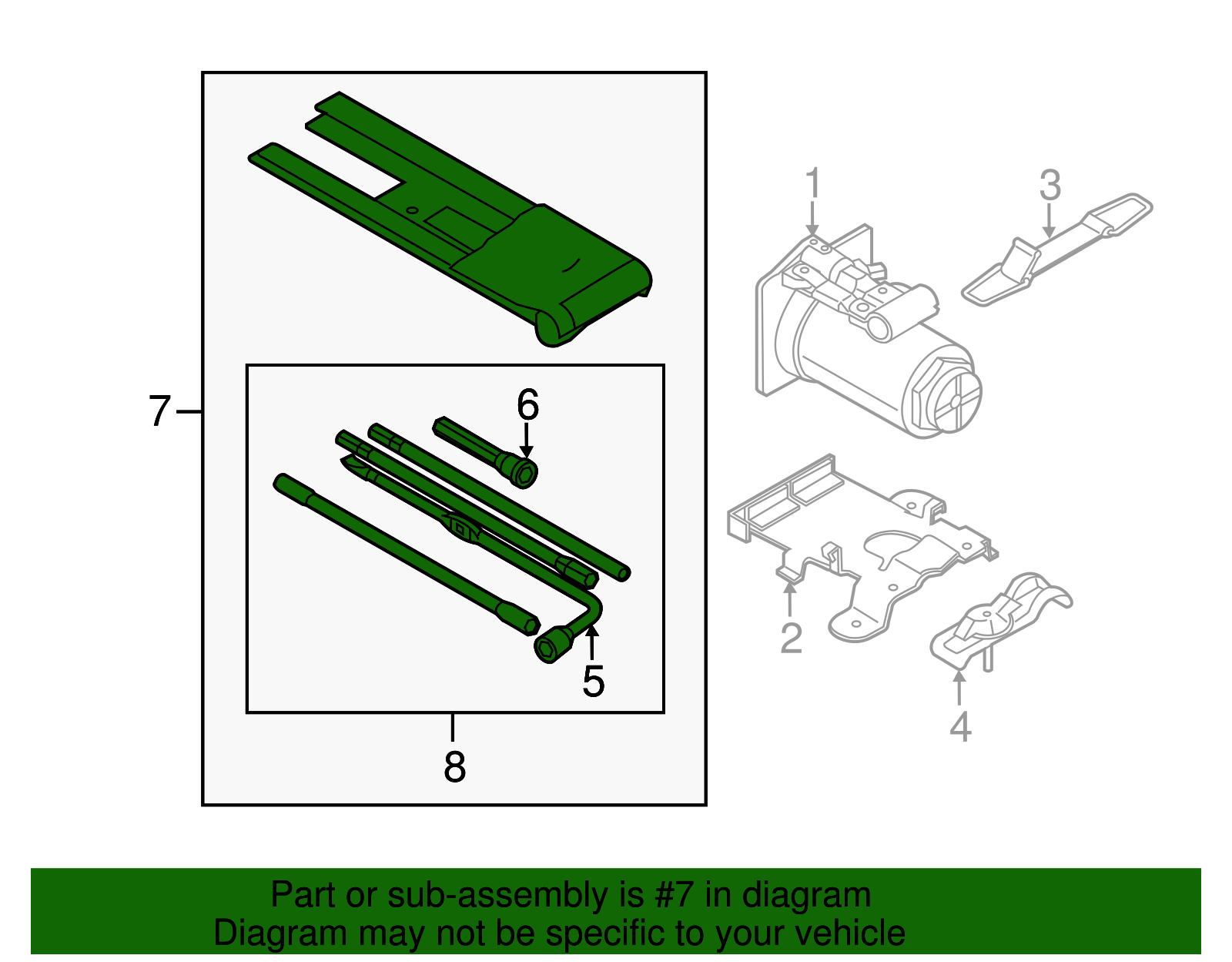 7
6
5
8
1
3
2
4

Part or sub-assembly is #7 in diagram
Diagram may not be specific to your vehicle