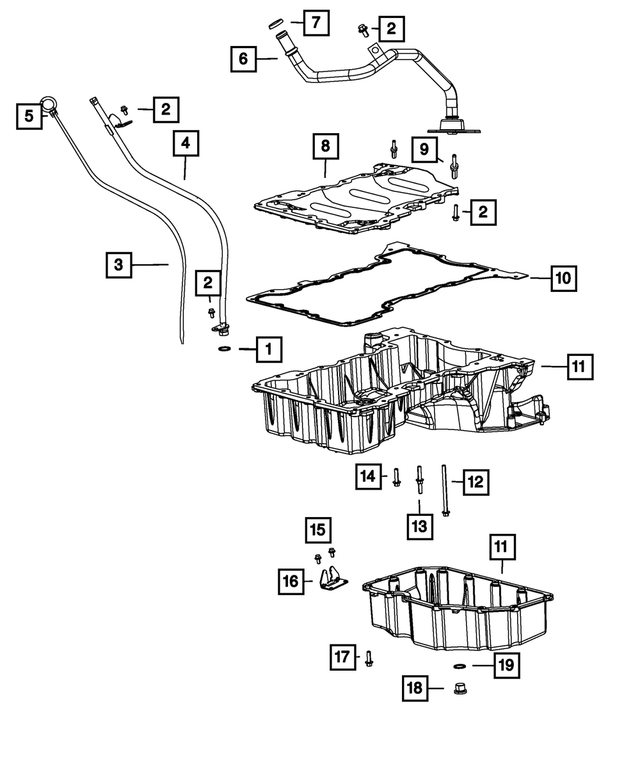 7
2
6
5
2
4
8
9
2
3
10
2
1
11
14
12
13
15
11
16
17
19
18