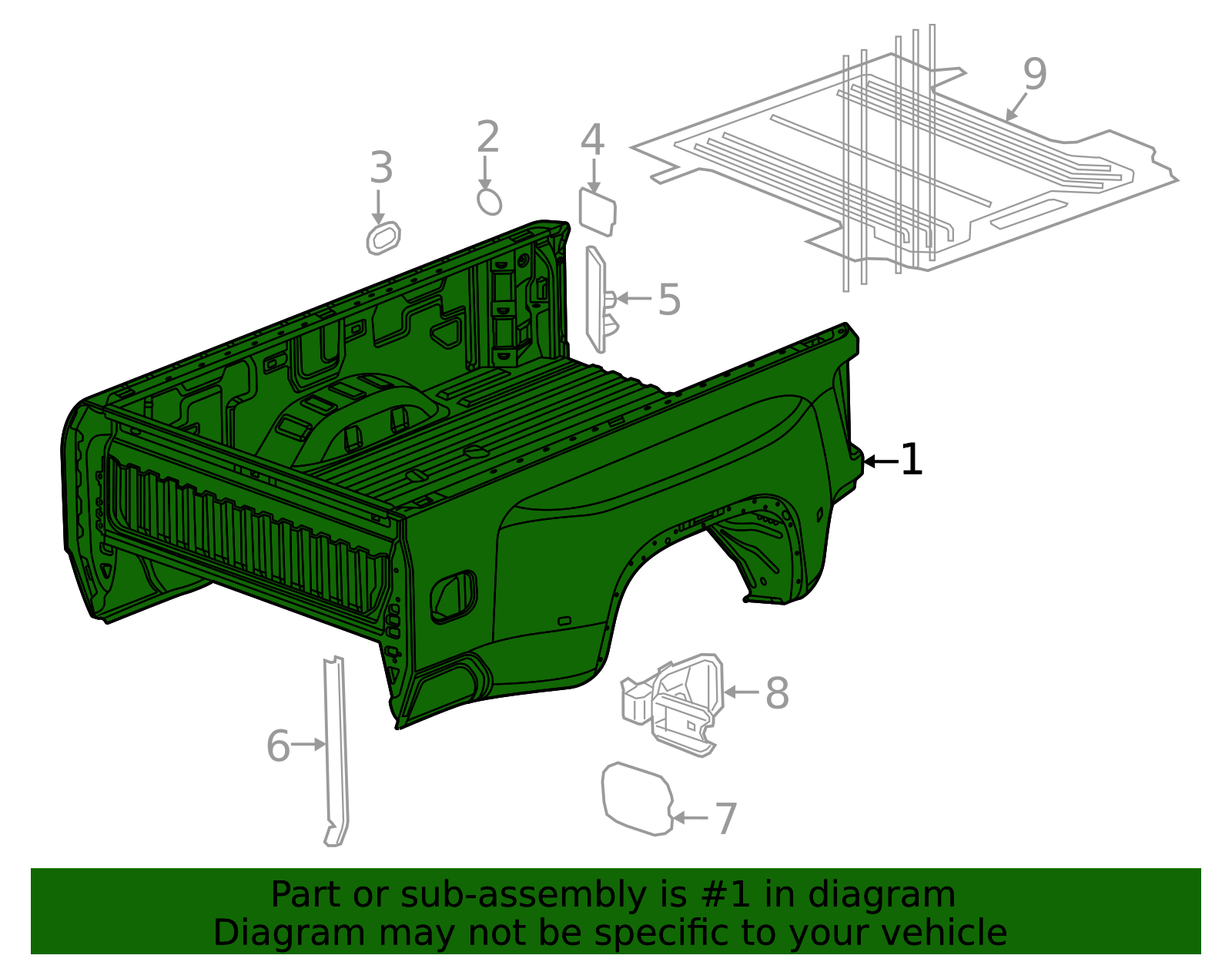 9

2

4

3

5

1

8

6

7

Part or sub-assembly is #1 in diagram
Diagram may not be specific to your vehicle