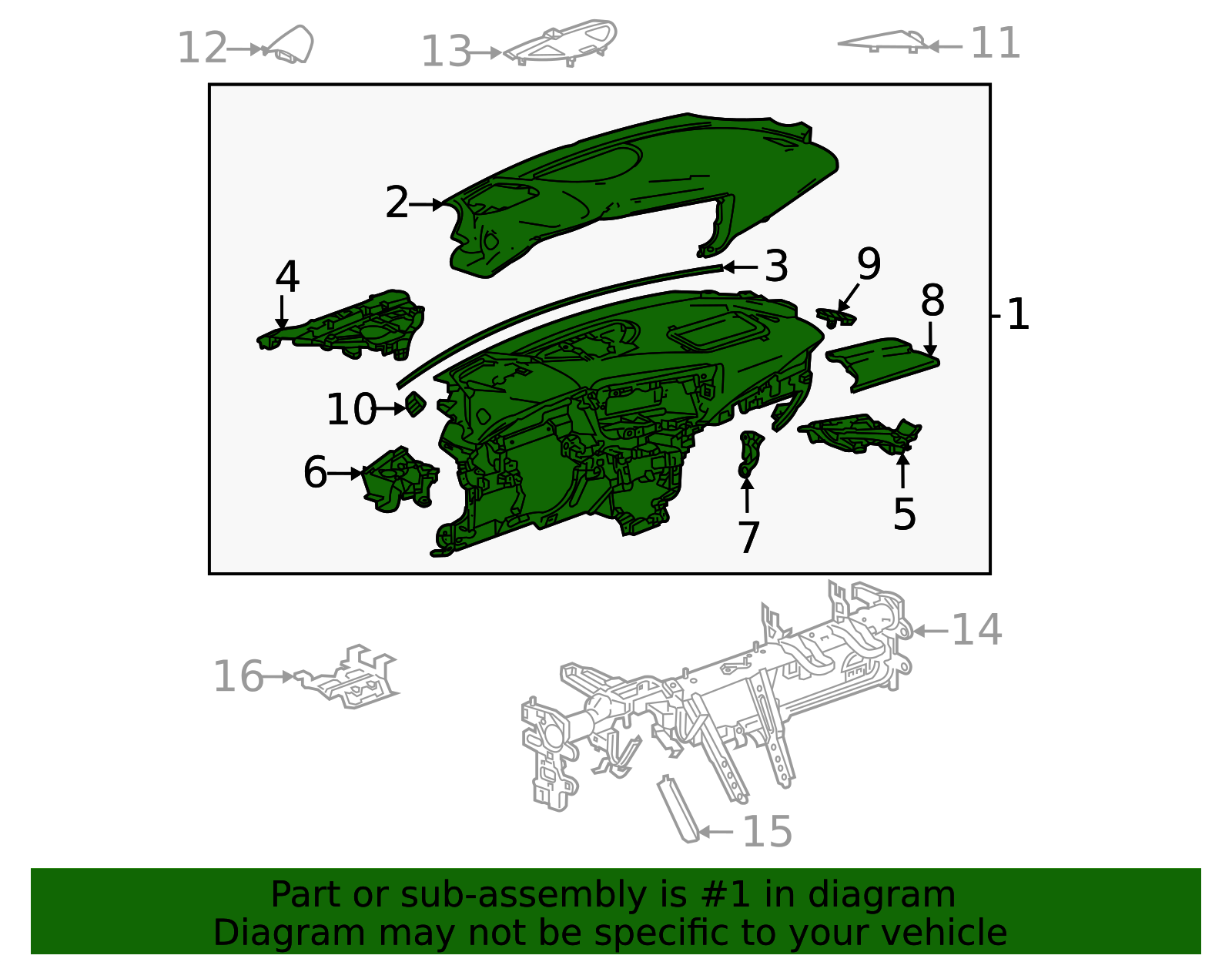 12
13
11
2
3
4
9
8
1
10
6
7
5
14
16
15

Part or sub-assembly is #1 in diagram
Diagram may not be specific to your vehicle