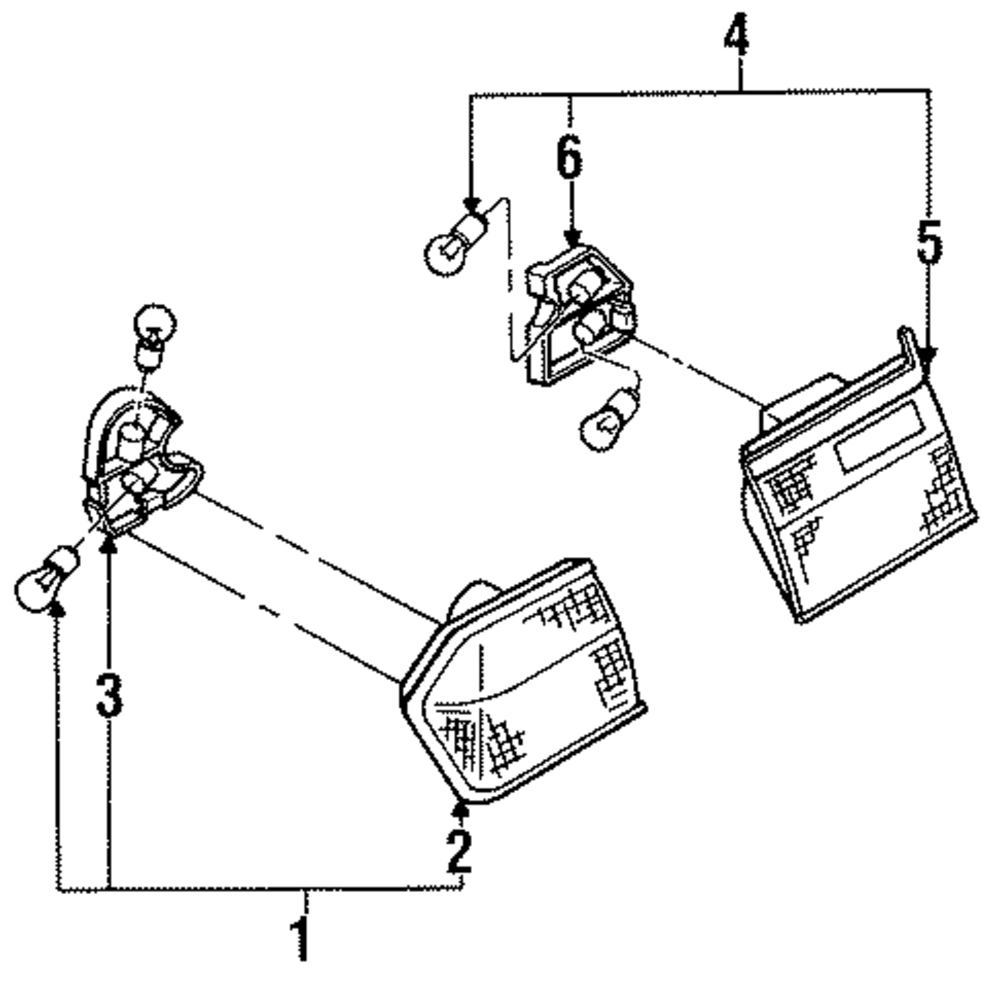 4
6
5
3
2
1