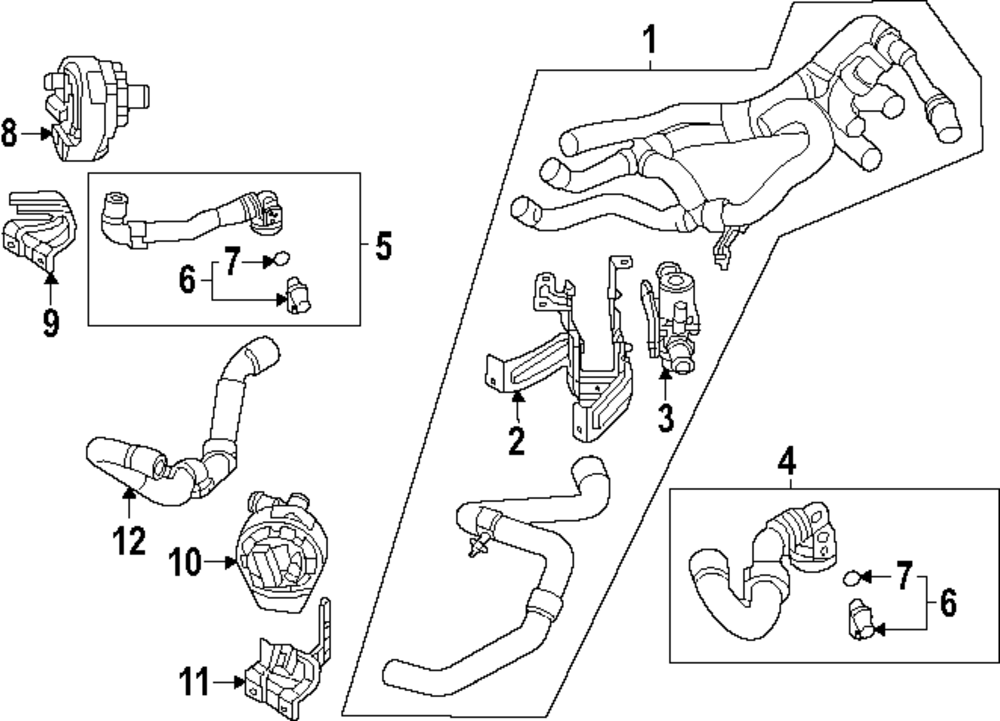 1
8
5
7
6
9
2
3
4
12
10
7
6
11