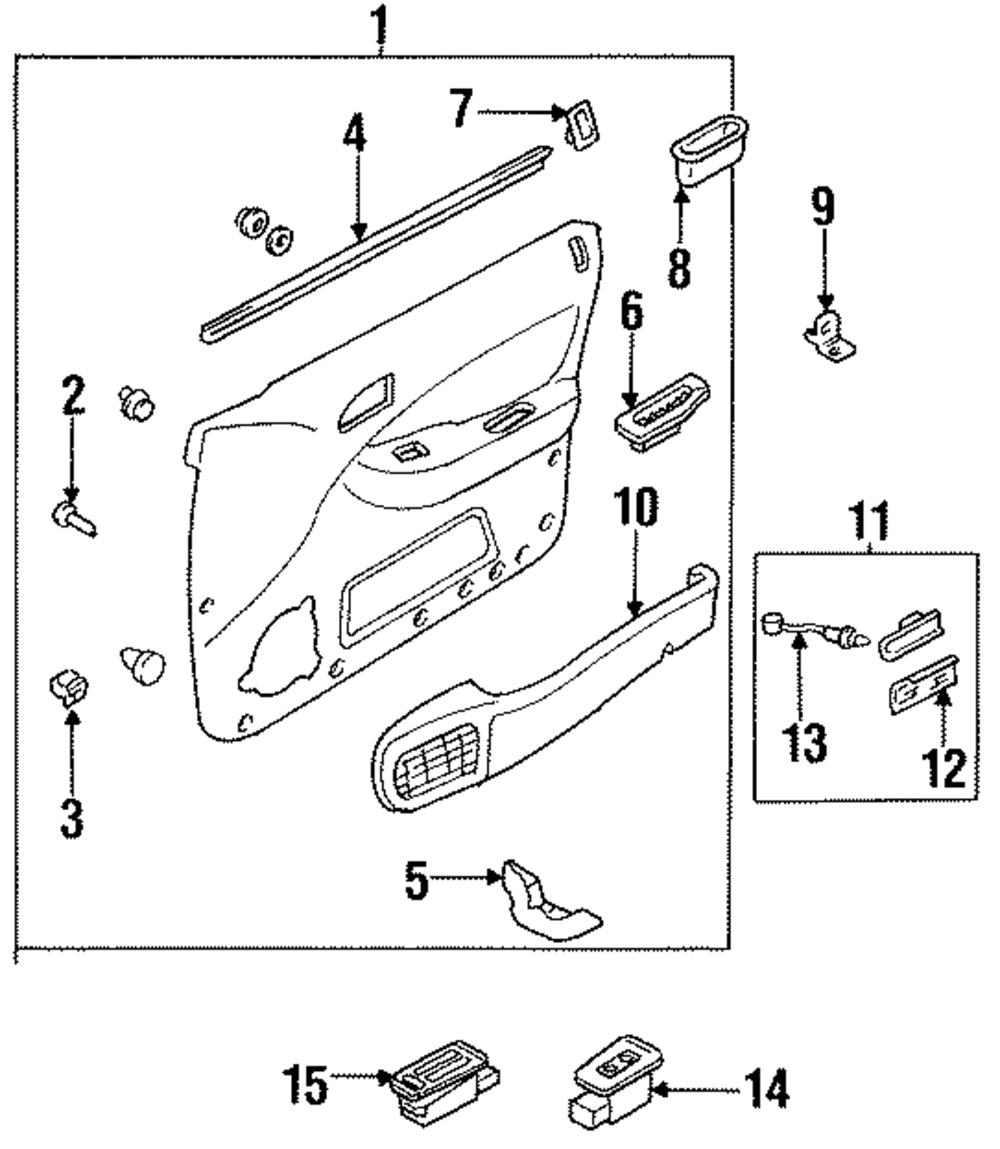 1
7
4
8
9
6
2
10
11
13
12
3
5
15
14