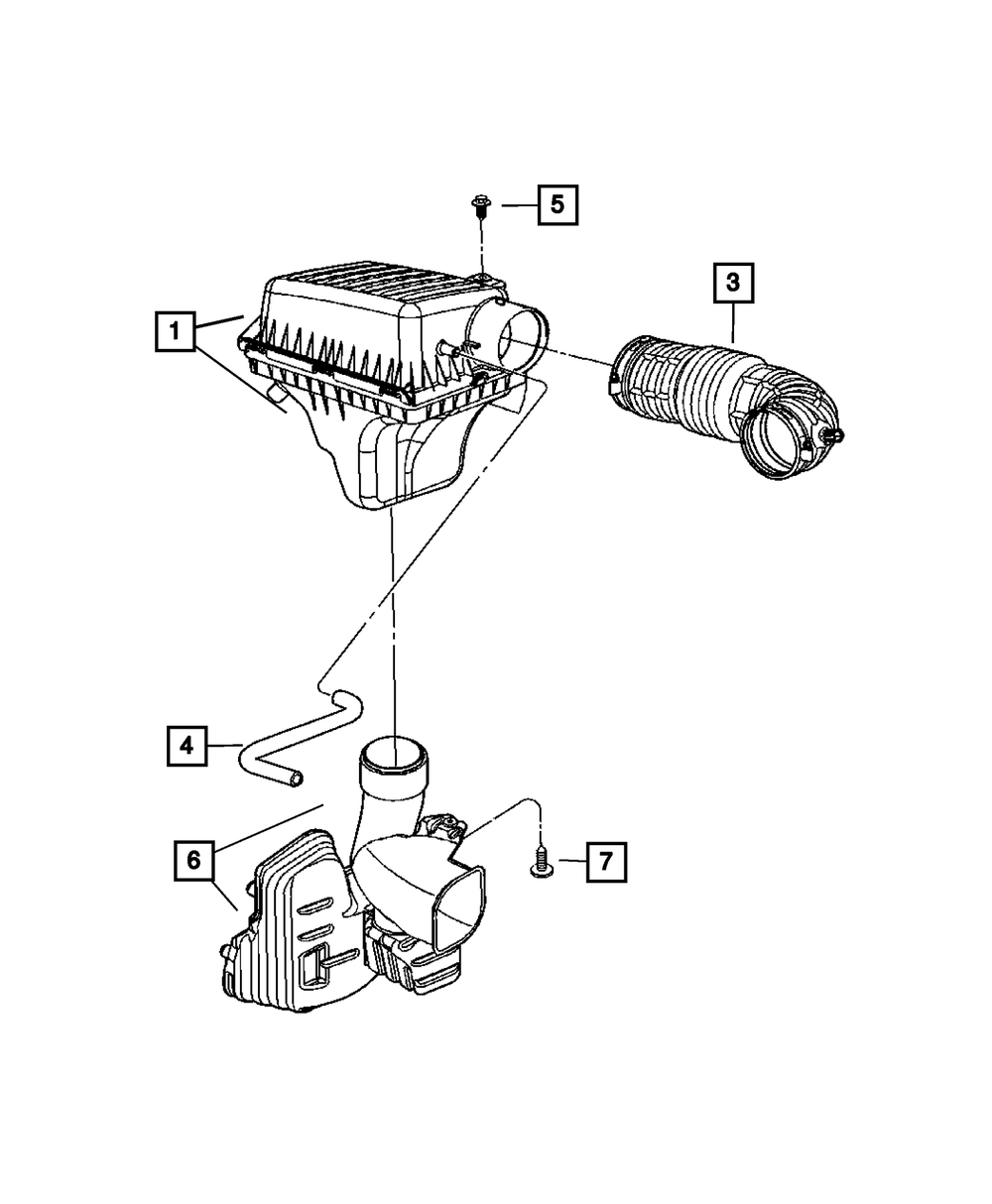 5
3
1
4
6
7