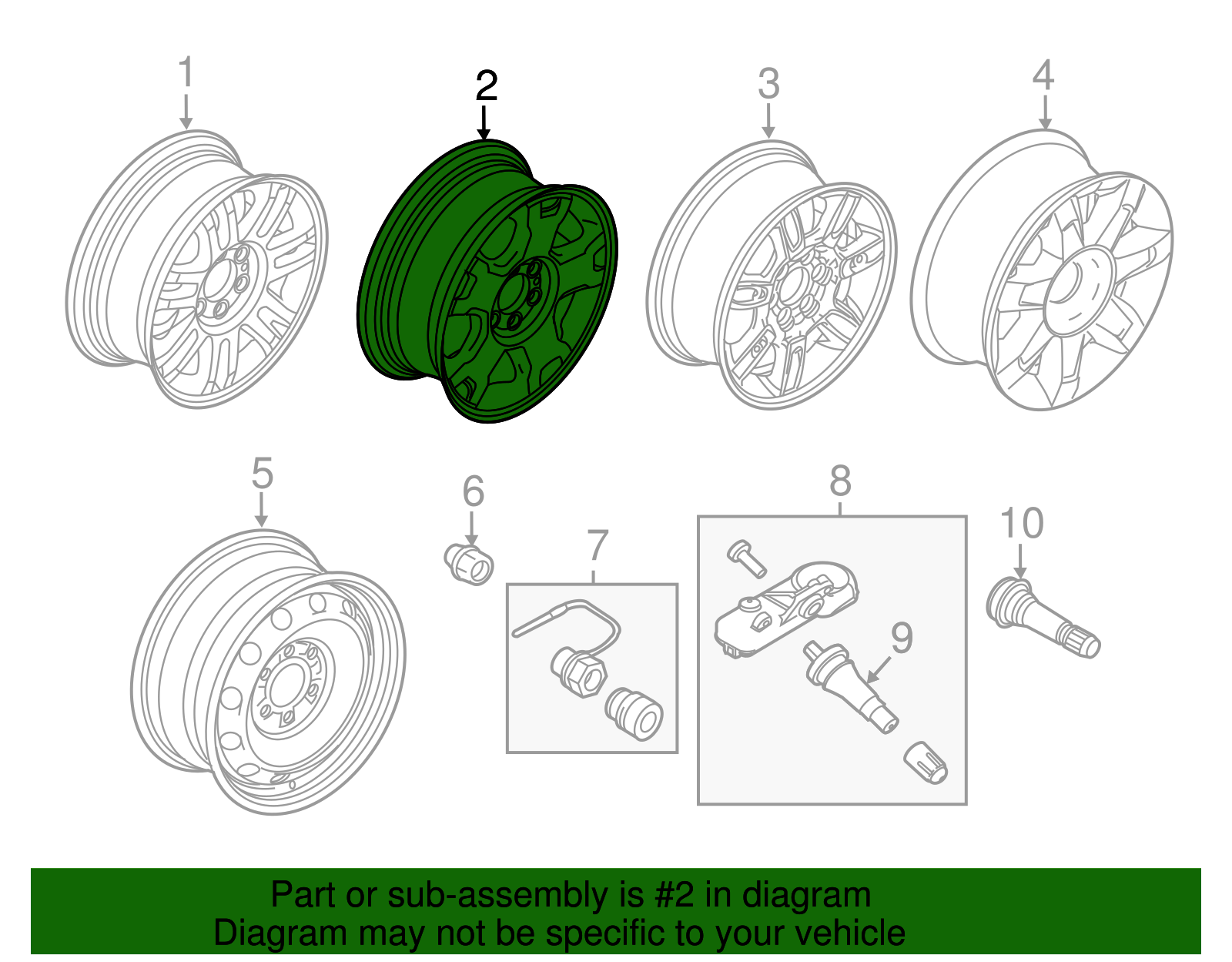 1
2
3
4
5
6
7
8
9
10

Part or sub-assembly is #2 in diagram
Diagram may not be specific to your vehicle