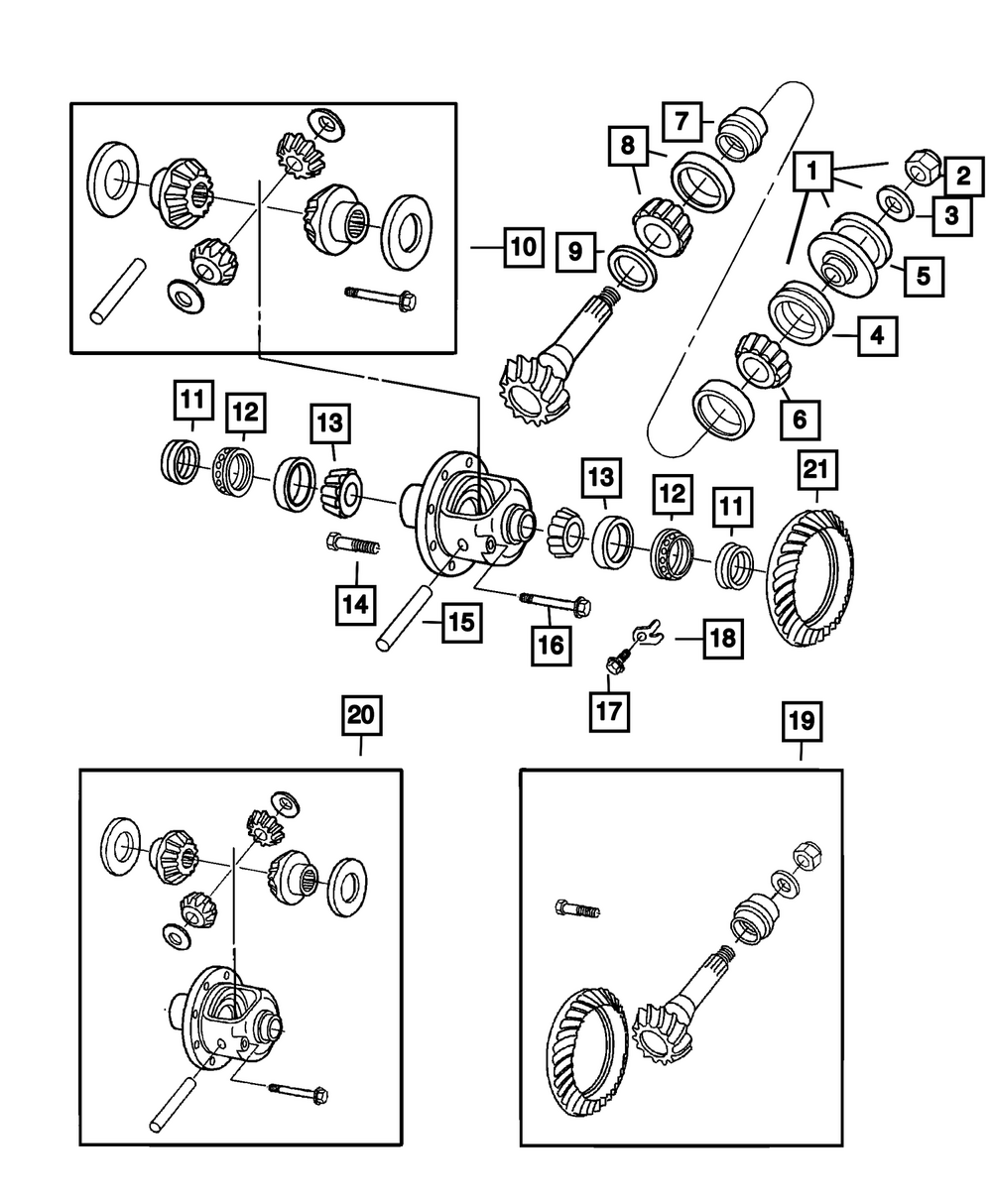 7
8
1
2
3
10
9
5
4
6
11
12
13
13
12
11
21
14
15
16
18
17
20
19