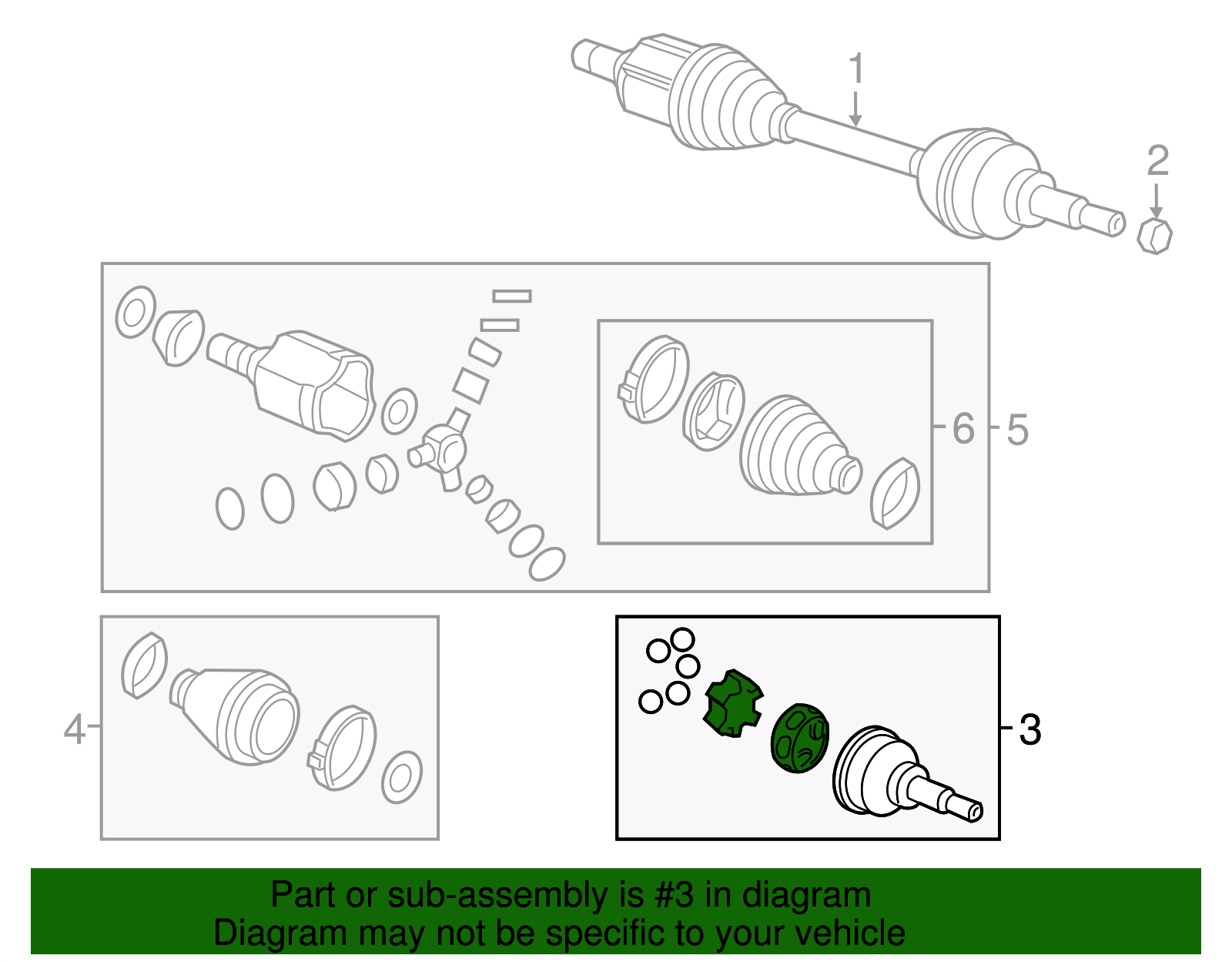 1
2
6
5
4
3
Part or sub-assembly is #3 in diagram
Diagram may not be specific to your vehicle