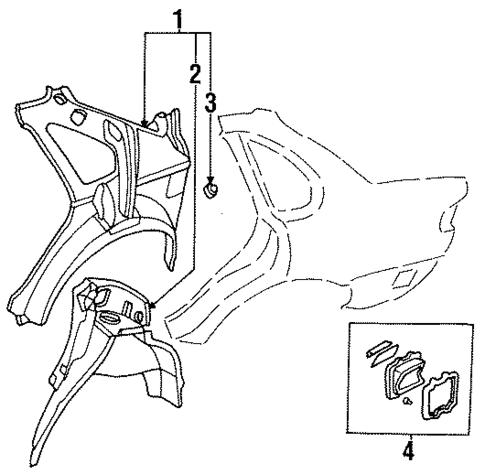 1
2
3
4