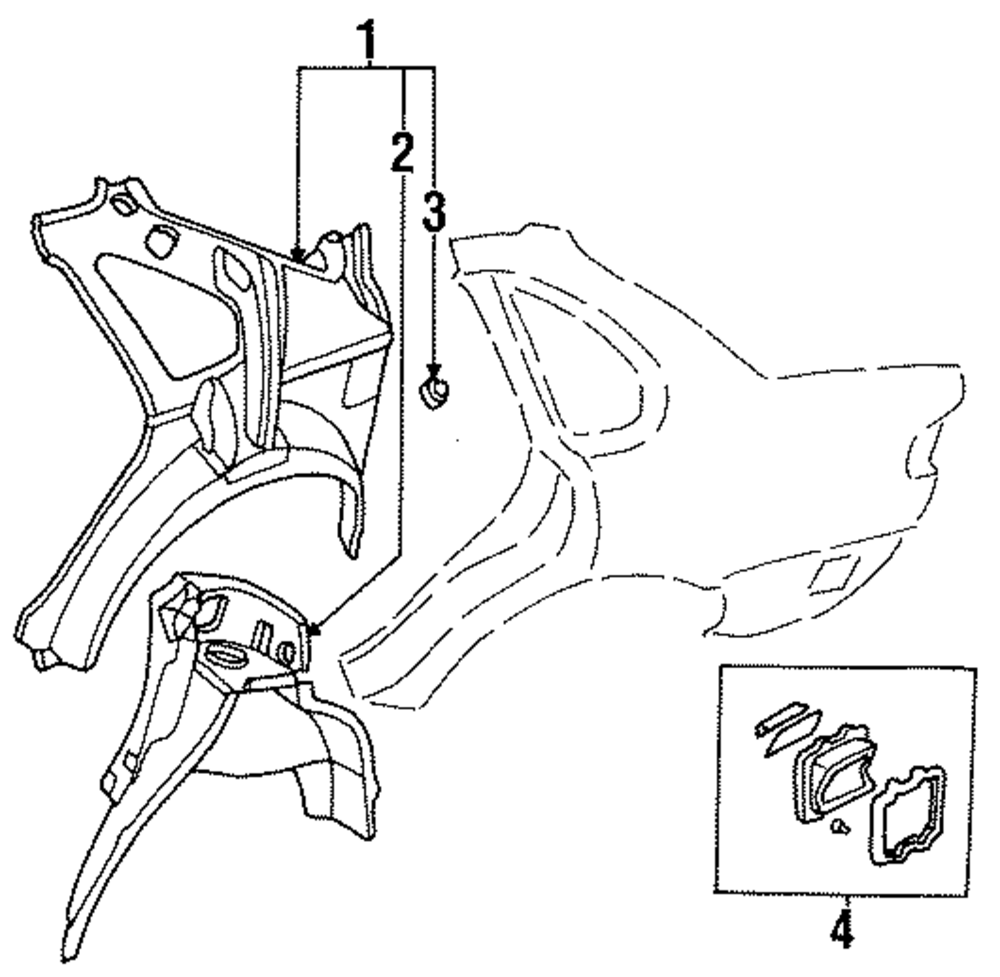 1
2
3
4