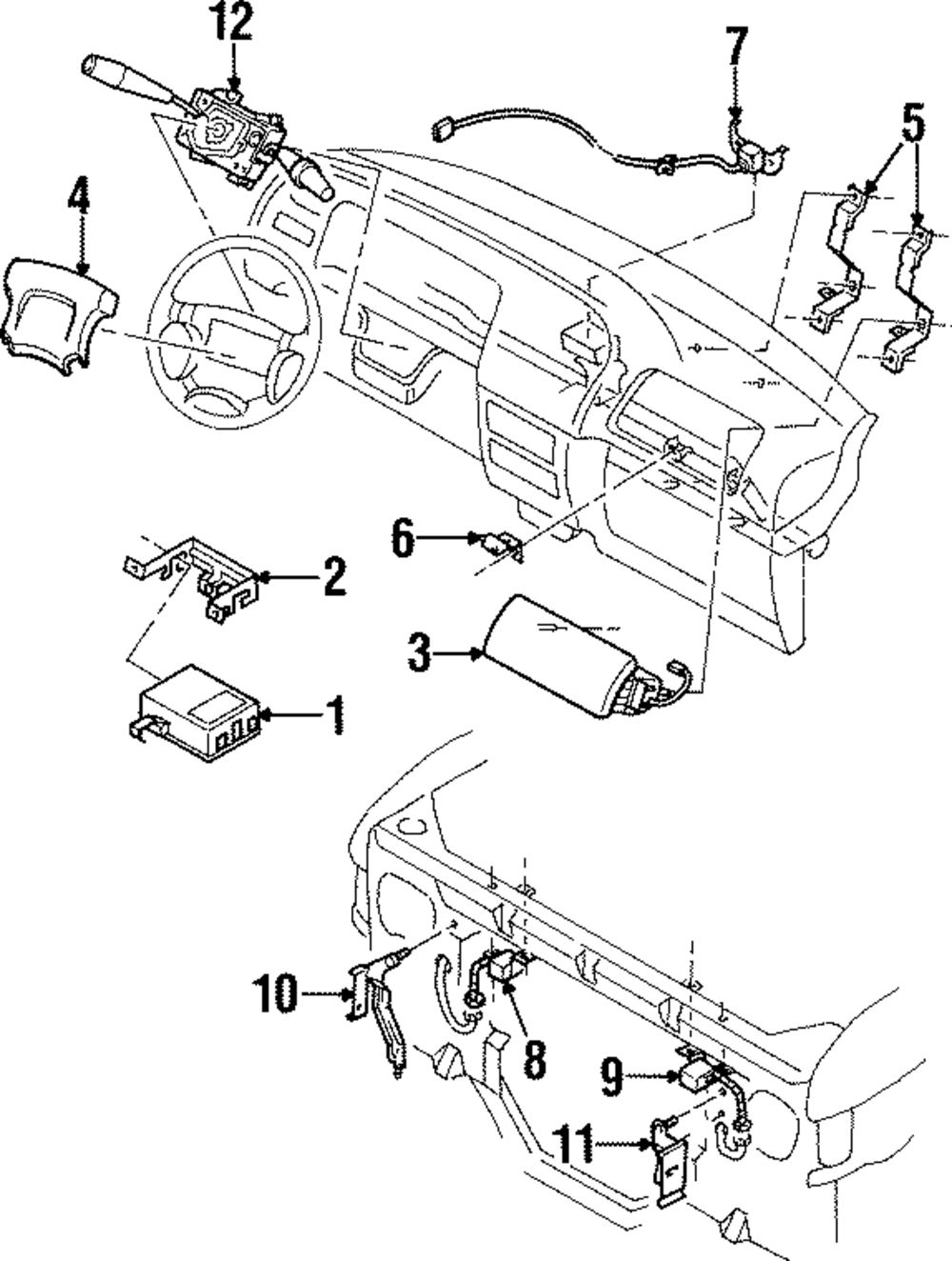 12
7
5
4
6
2
3
1
10
8
9
11