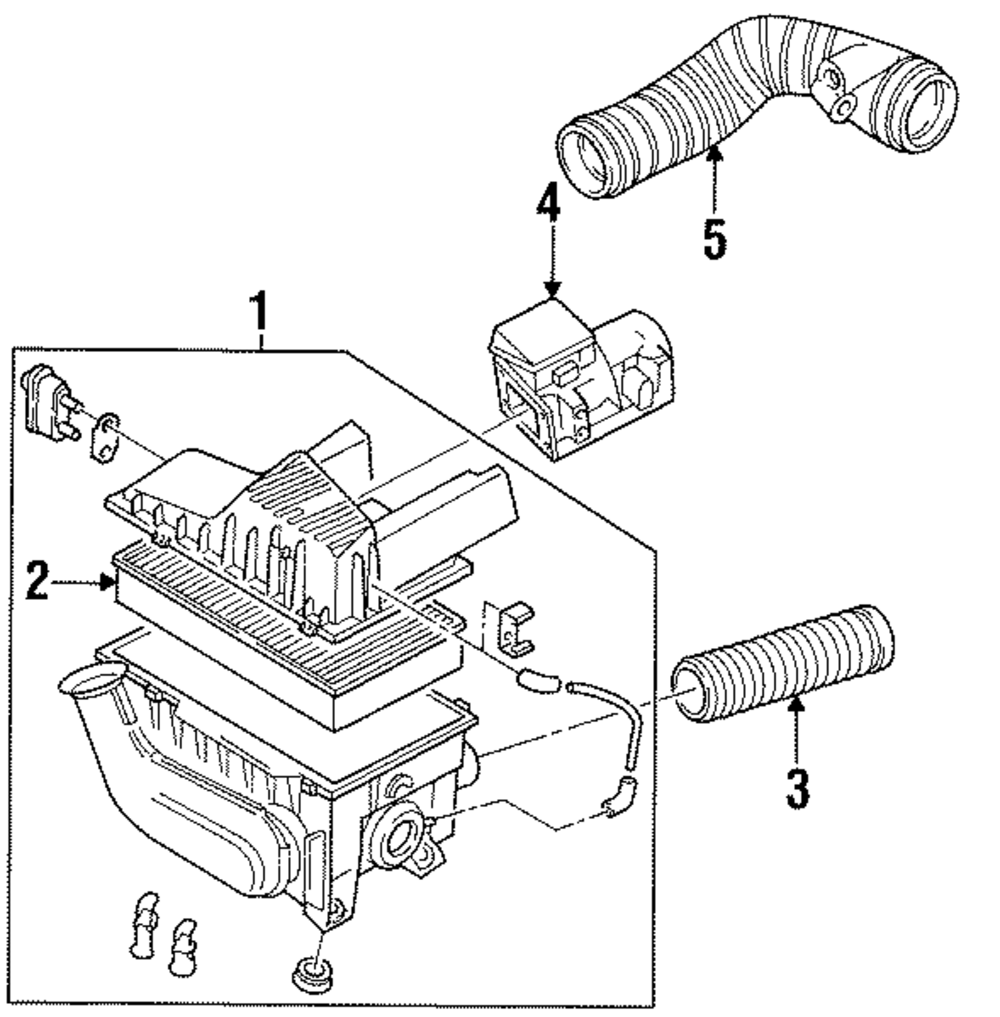 5
4
1
2
3