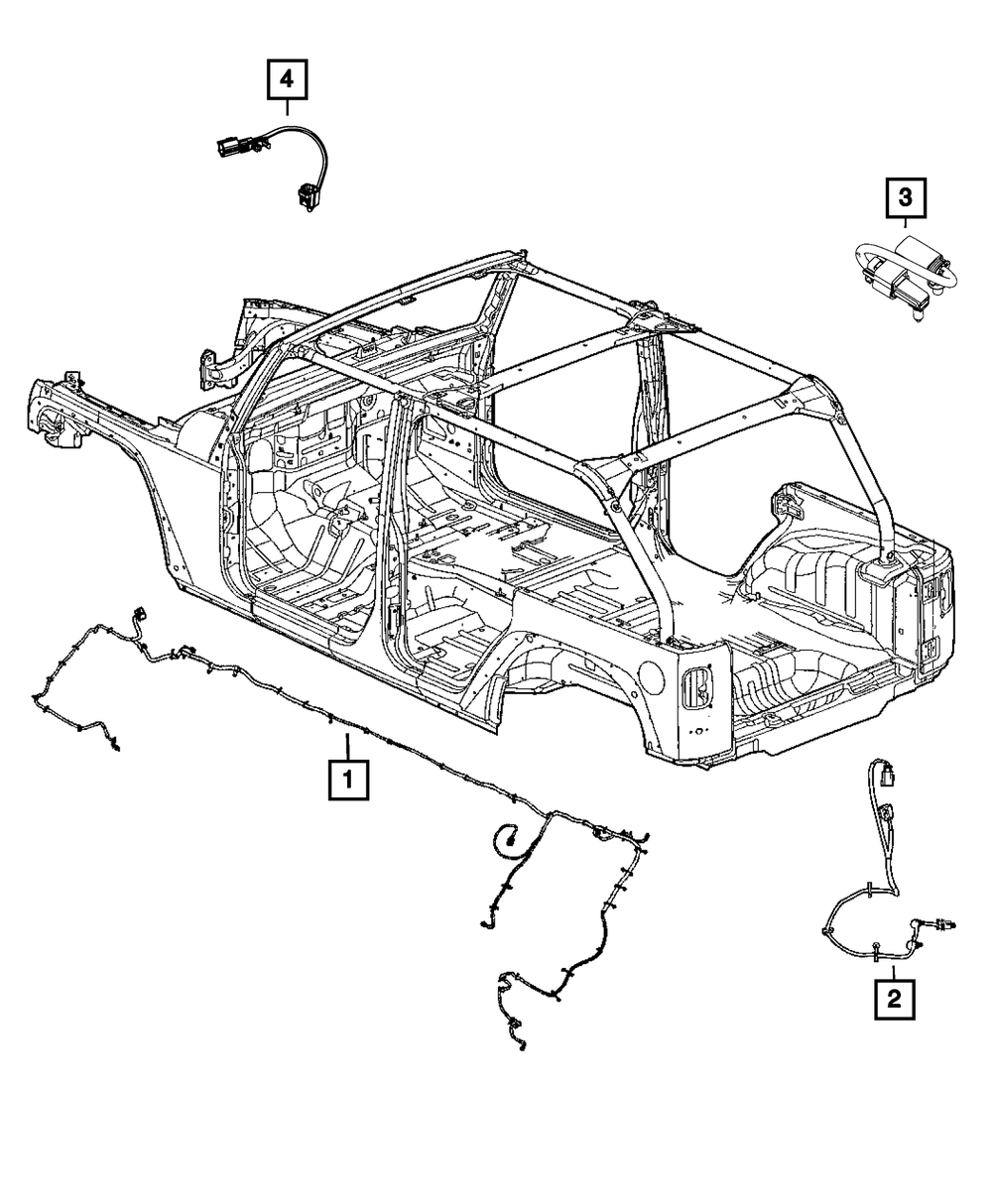 4

3

1

2