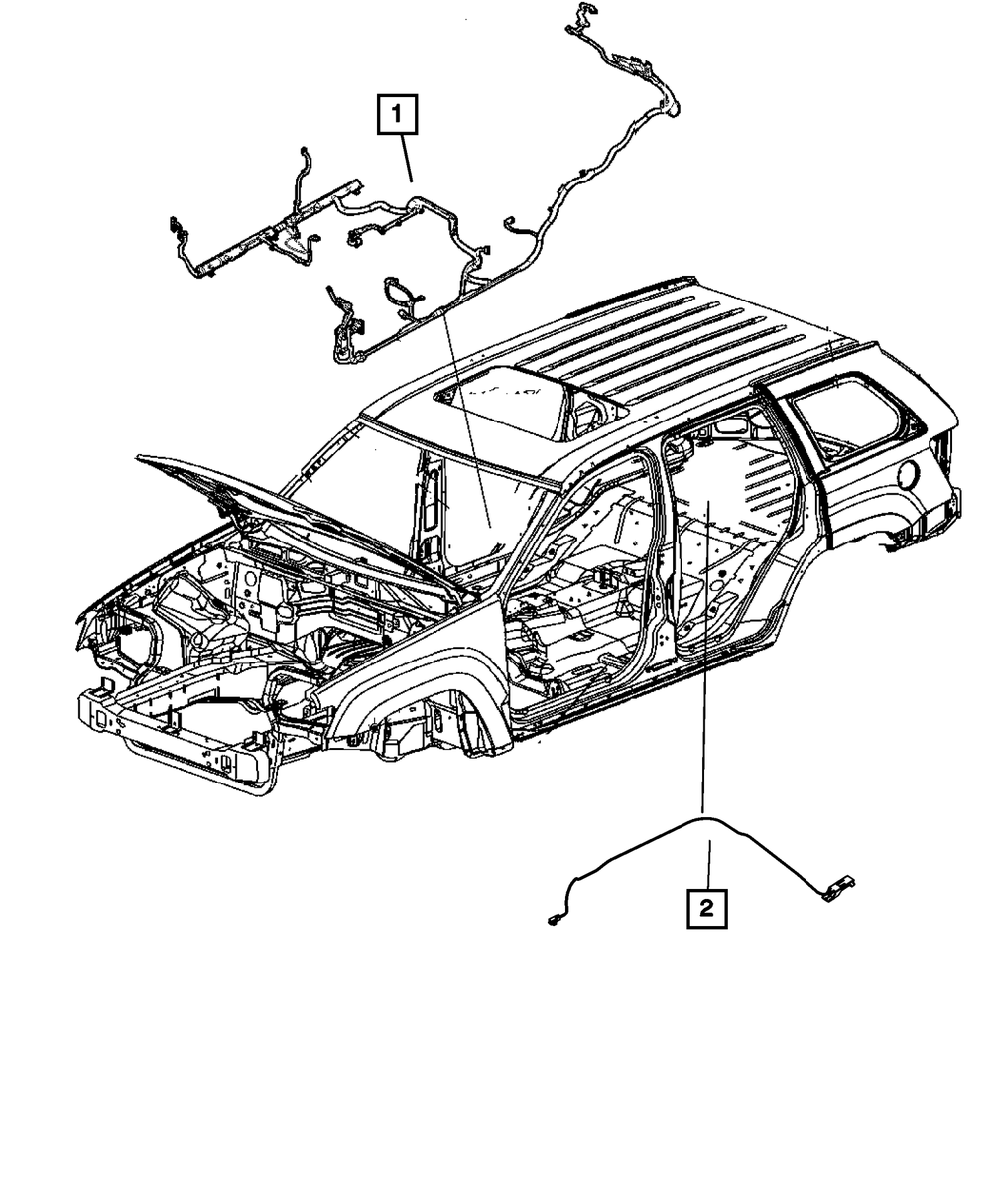 1

2