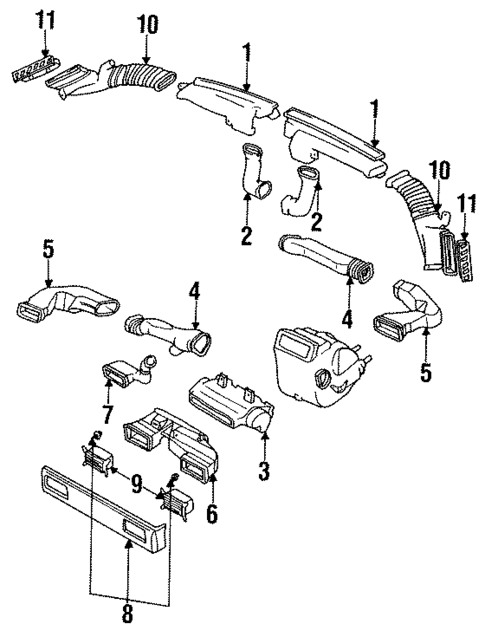 11
10
1
1
10
11
2
2
5
4
4
5
7
3
9
6
8