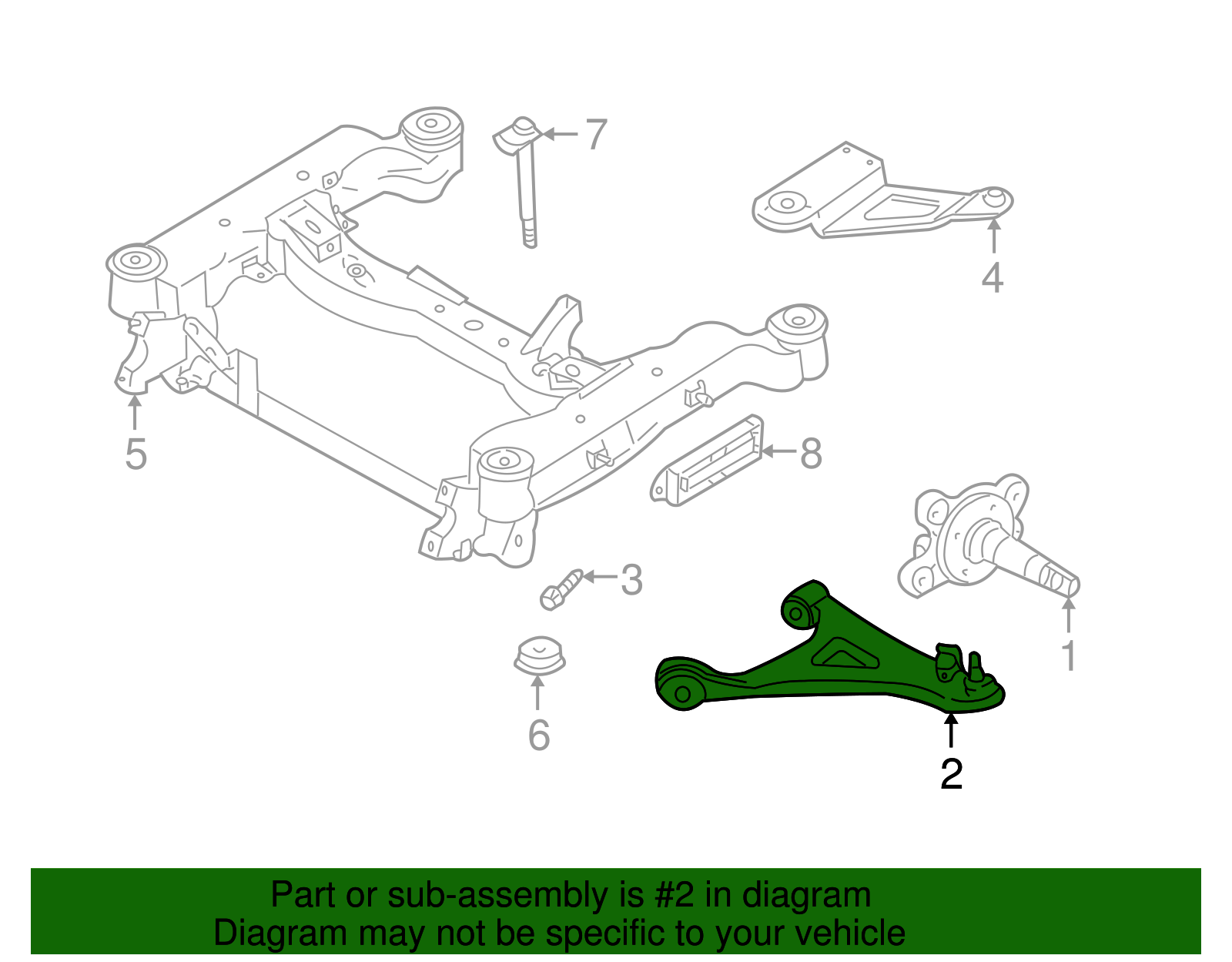 7
4
5
8
3
1
6
2

Part or sub-assembly is #2 in diagram
Diagram may not be specific to your vehicle