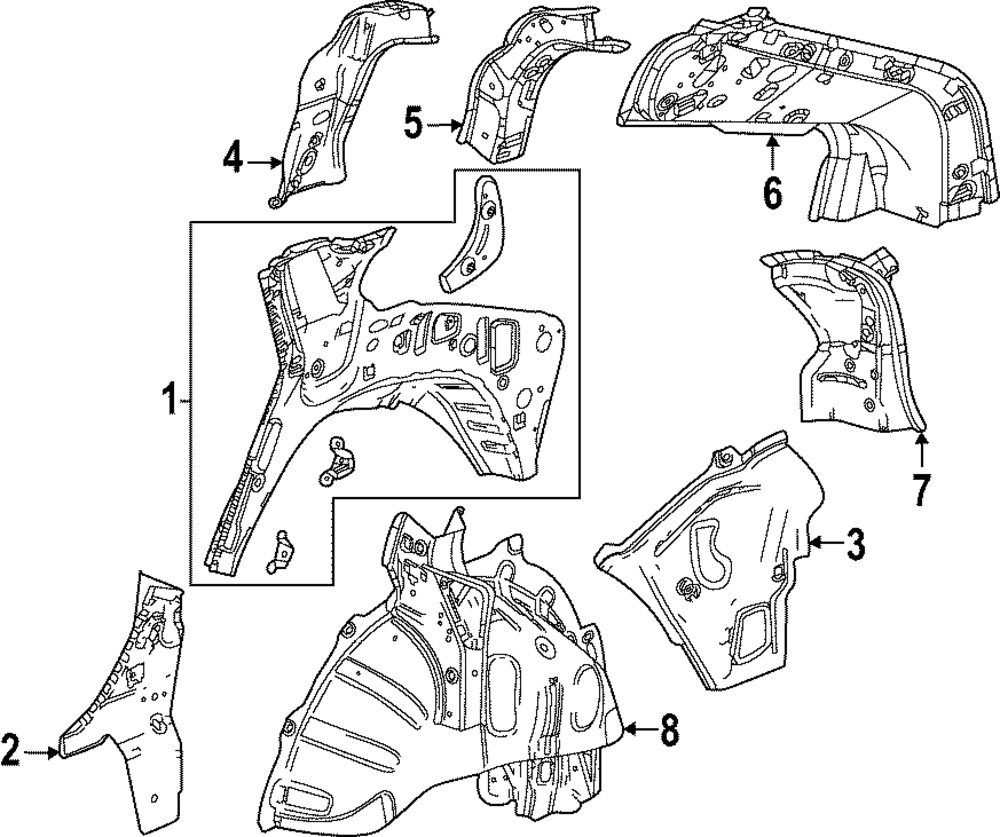 4
5
6
1
7
3
2
8