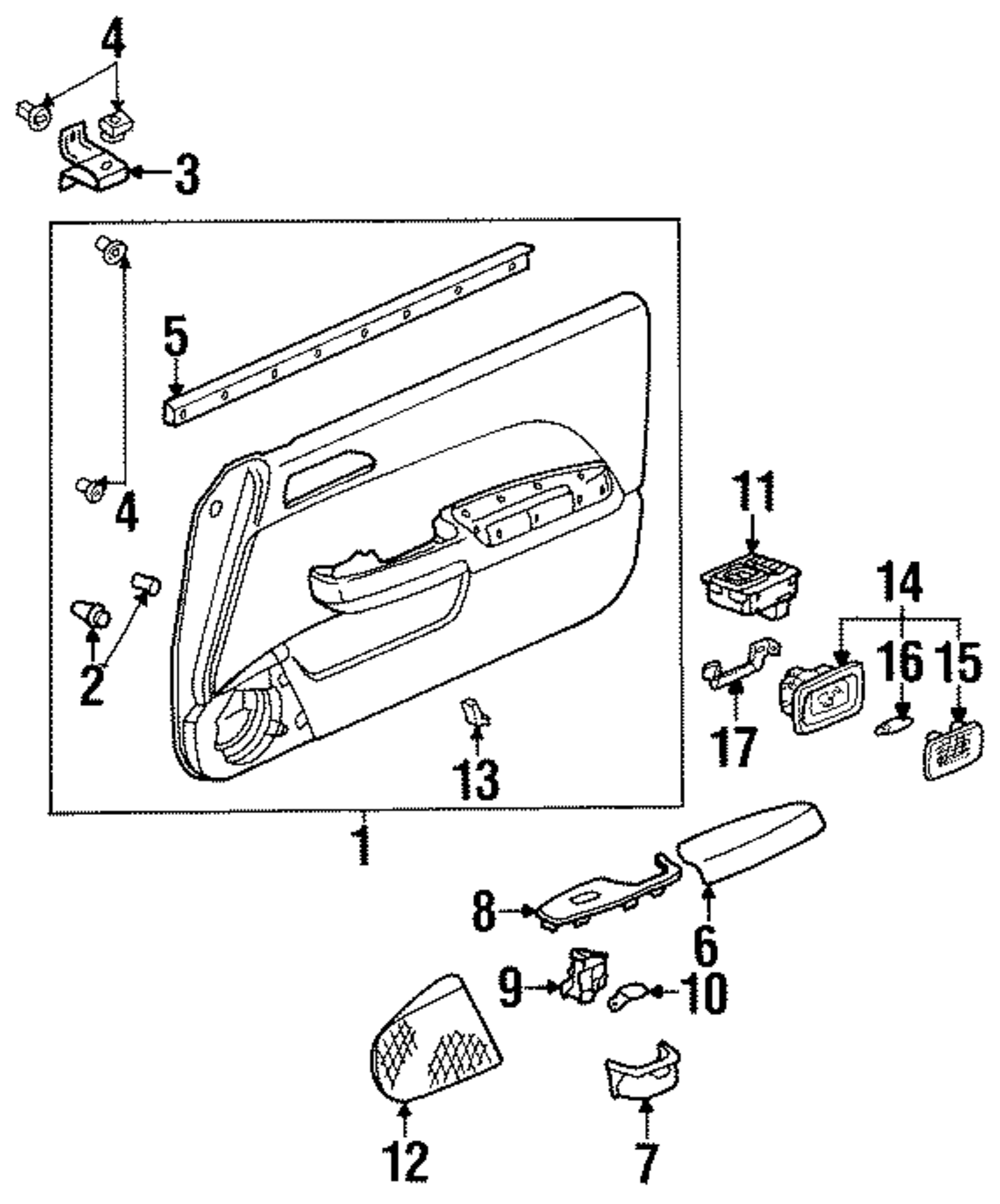 4
3
5
4
2
11
14
16
15
17
13
1
8
6
9
10
12
7