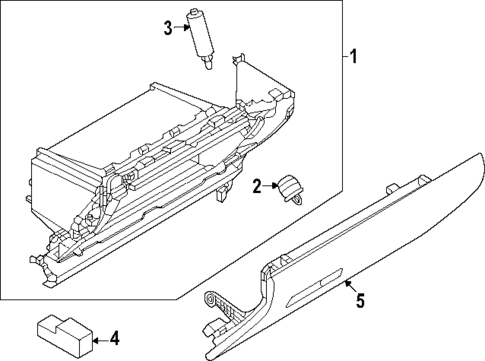 3
1
2
5
4