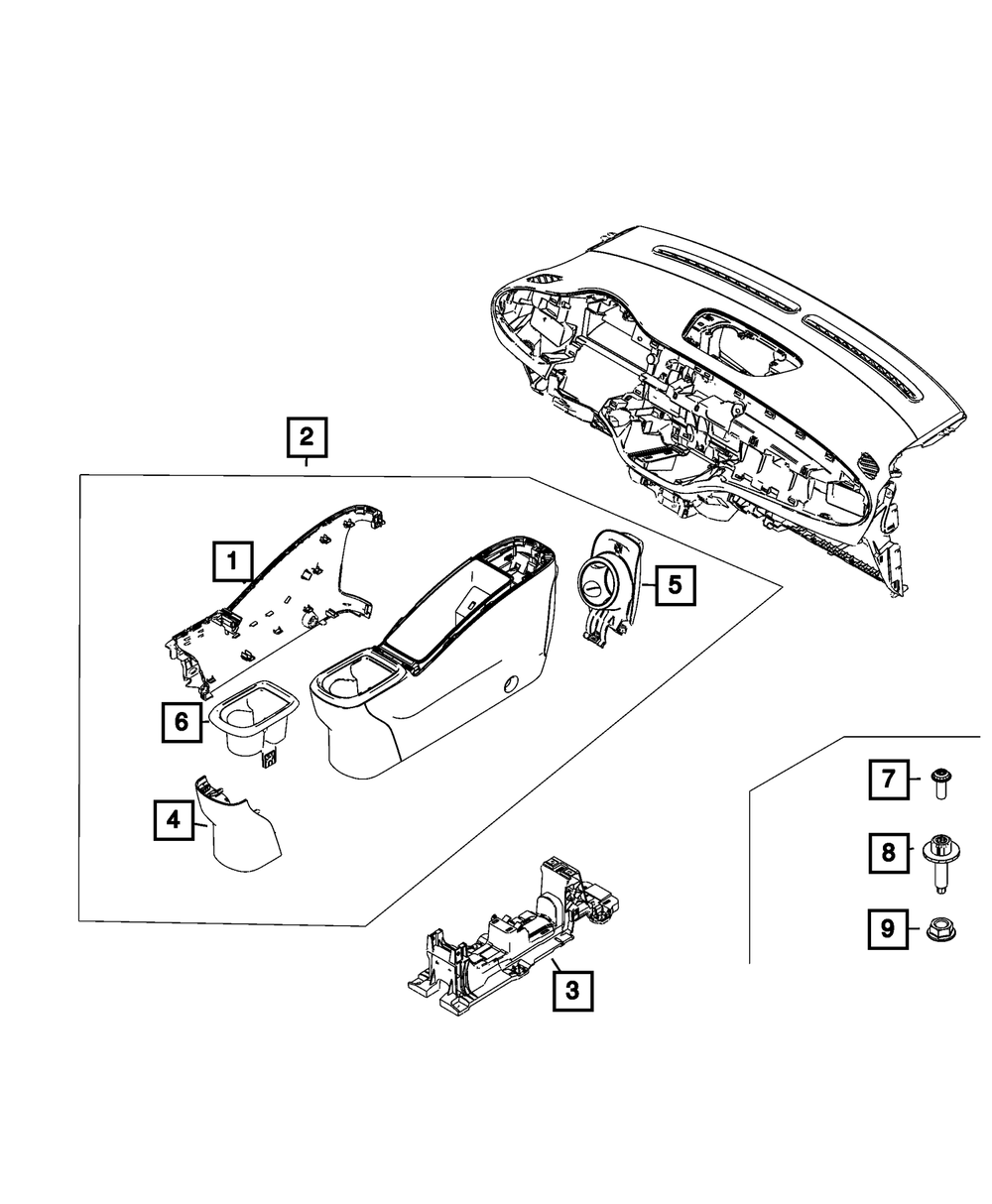 2
1
5
6
4
3
7
8
9