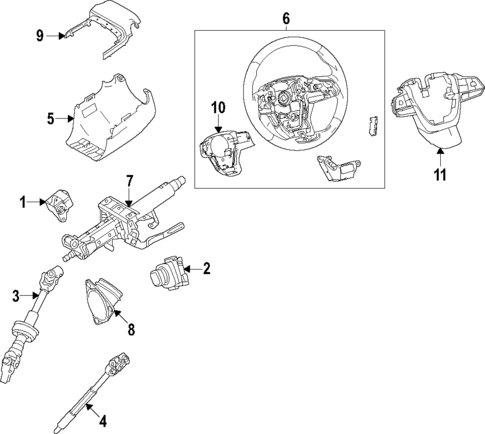 9
6
5
10
11
7
1
2
3
8
4