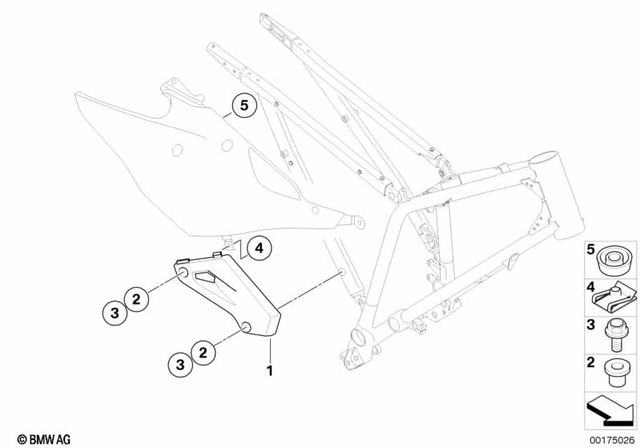 5
4
3
2
3
2
1
5
4
3
2
© BMW AG
00175026