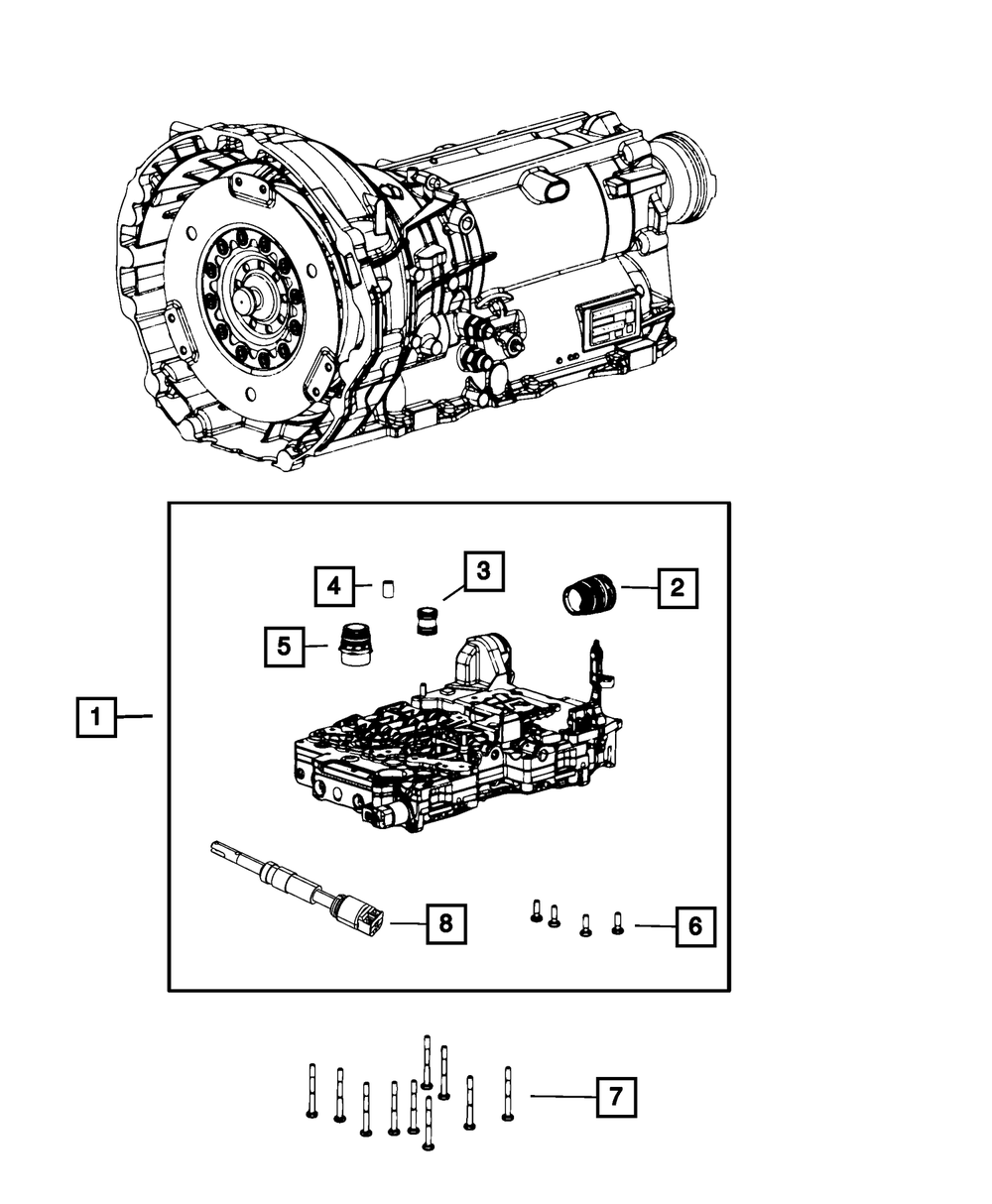 4
3
2
5
1
8
6
7