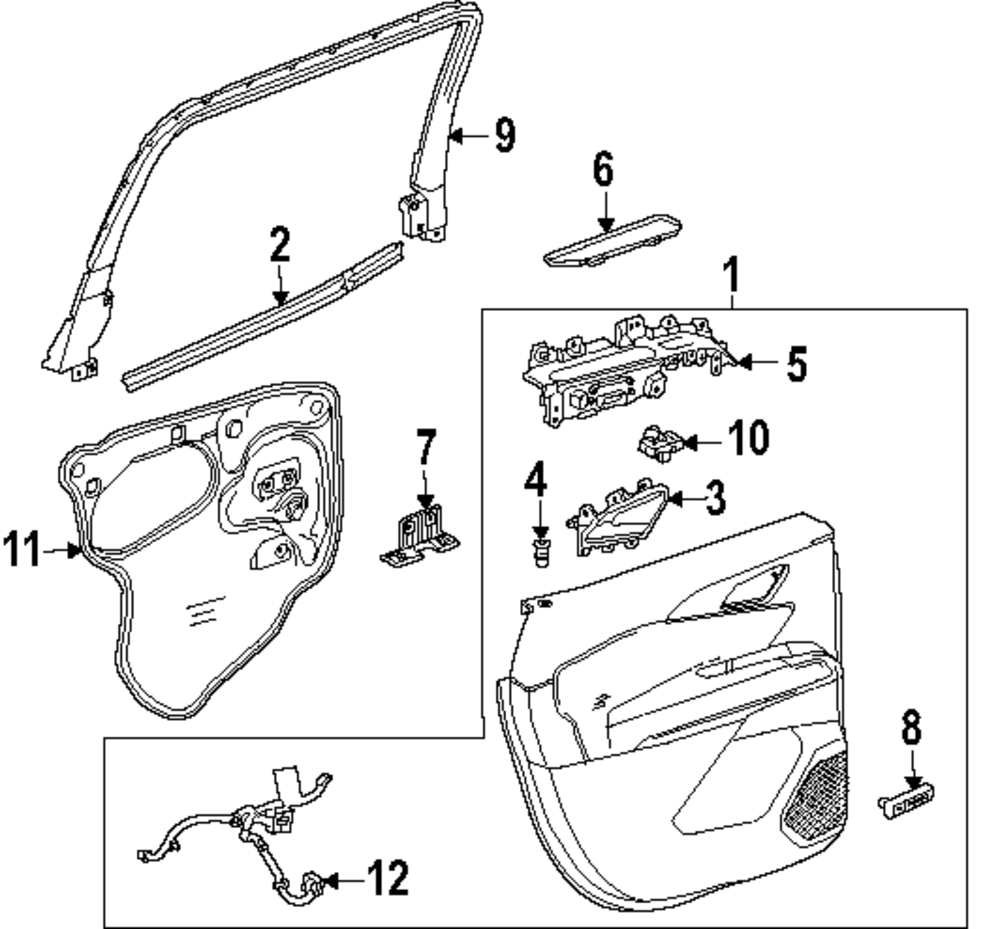 9
6
2
1
5
10
7
4
3
11
8
12